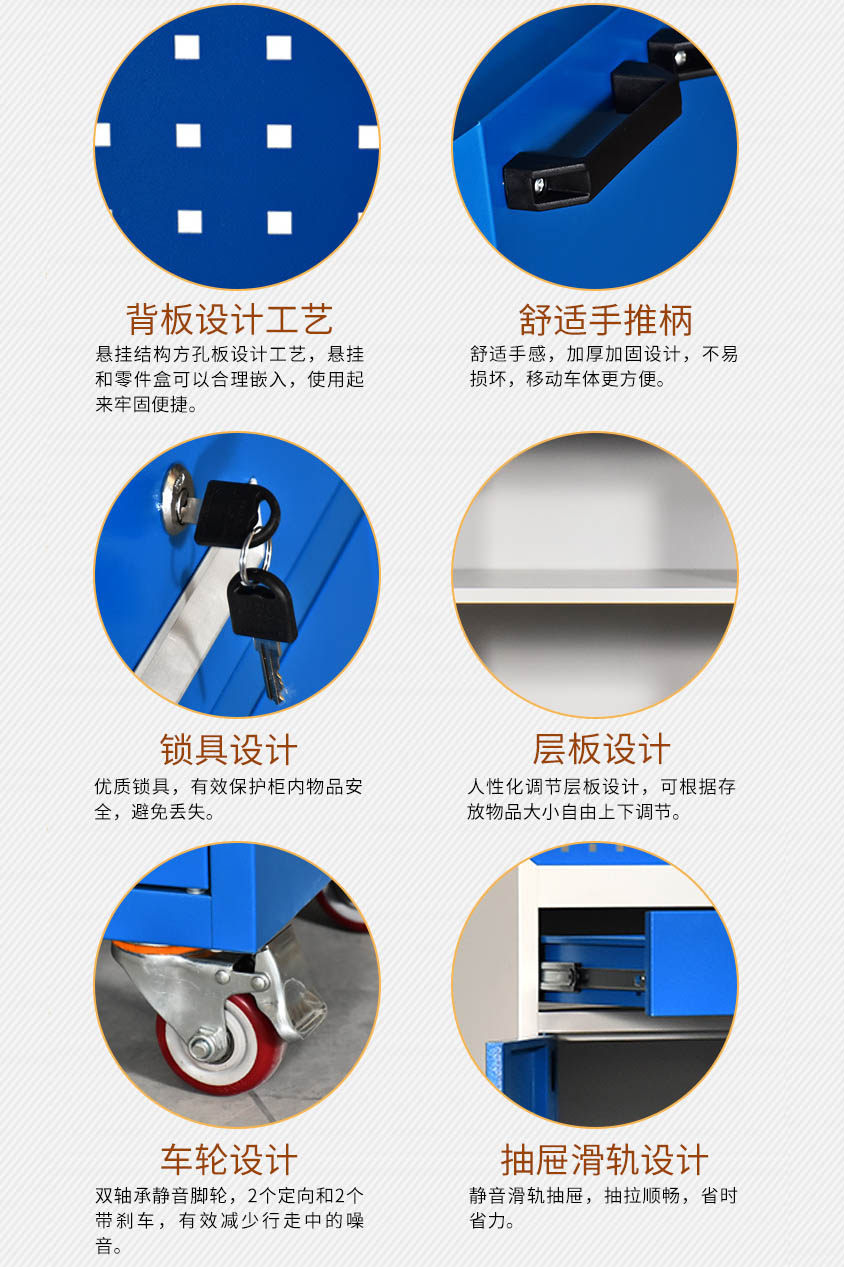 背板设计工艺

悬挂结构方孔板设计工艺，悬挂和零件盒可以合理嵌入，使用起来牢固便捷。

舒适手推柄

舒适手感，加厚加固设计，不易损坏，移动车体更方便。

锁具设计

优质锁具，有效保护柜内物品安全，避免丢失。

层板设计

人性化调节层板设计，可根据存放物品大小自由上下调节。

车轮设计

双轴承静音脚轮，2个定向和2个带刹车，有效减少行走中的噪音。

抽屉滑轨设计

静音滑轨抽屉，抽拉顺畅，省时省力。