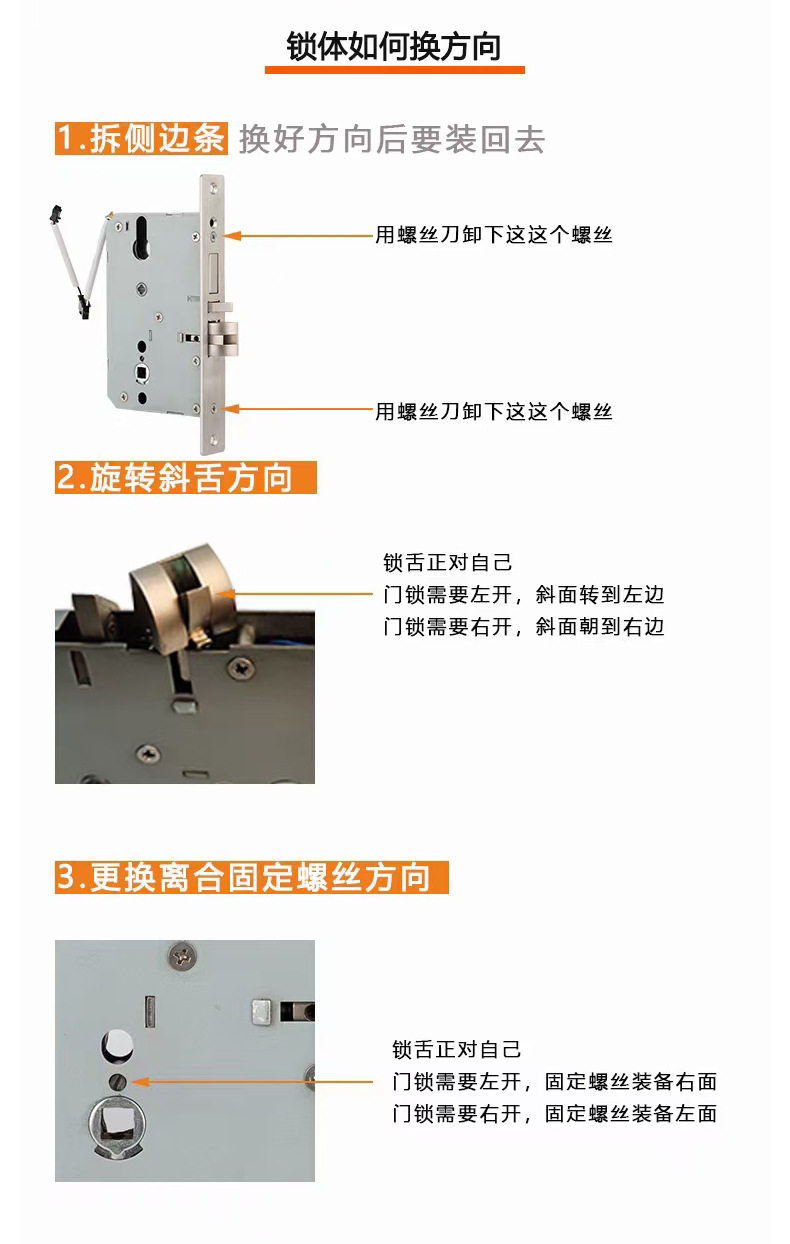 锁体如何换方向

1.拆侧边条 换好方向后要装回去

用螺丝刀卸下这这个螺丝

用螺丝刀卸下这这个螺丝

2.旋转斜舌方向

锁舌正对自己
门锁需要左开，斜面转到左边
门锁需要右开，斜面朝到右边

3.更换离合固定螺丝方向

锁舌正对自己
门锁需要左开，固定螺丝装备右面
门锁需要右开，固定螺丝装备左面