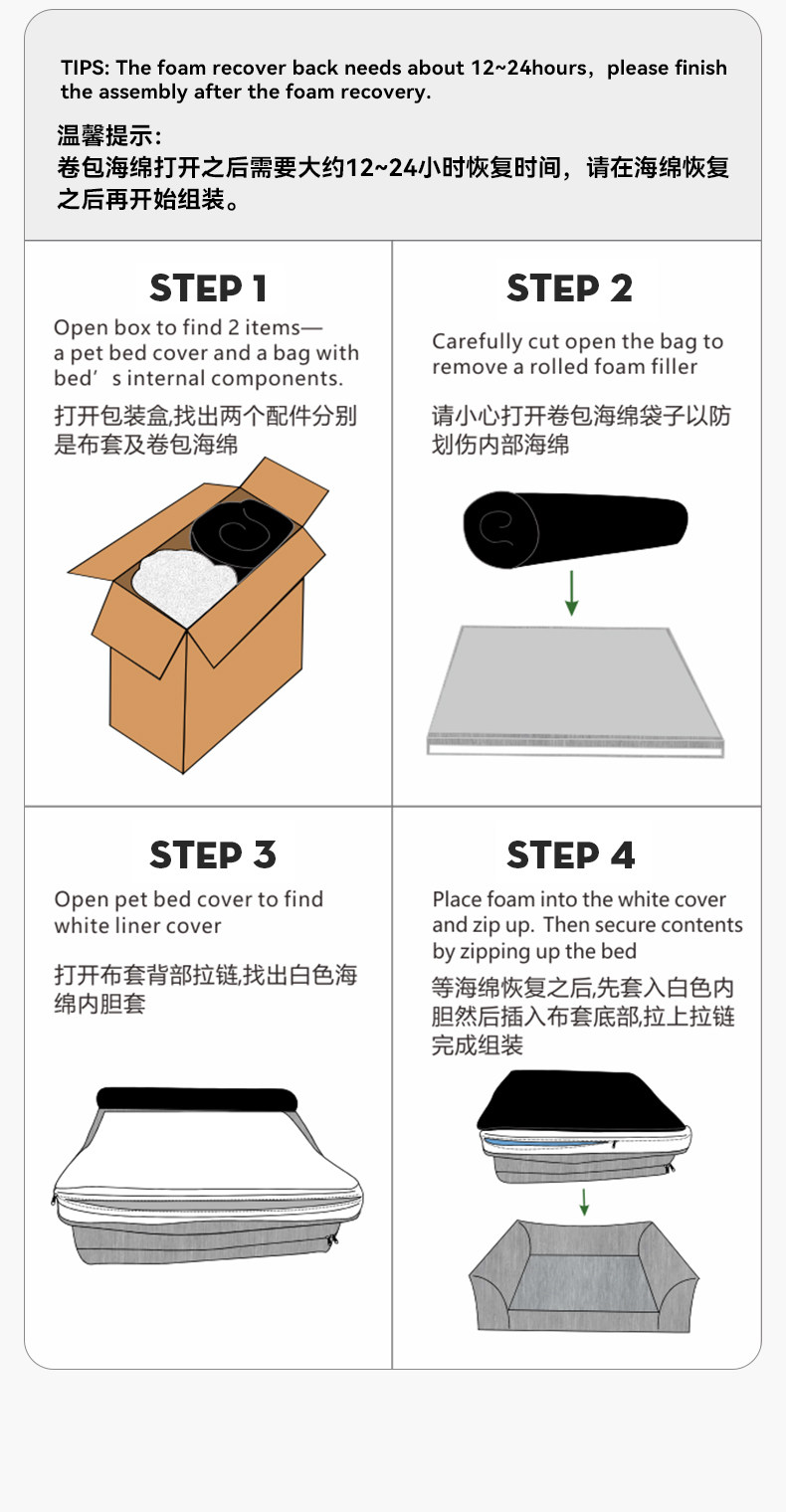 TIPS: The foam recover back needs about 12~24hours，please finish the assembly after the foam recovery.

温馨提示：
卷包海绵打开之后需要大约12~24小时恢复时间，请在海绵恢复之后再开始组装。

STEP 1
Open box to find 2 items— a pet bed cover and a bag with bed’s internal components.

打开包装盒,找出两个配件分别是布套及卷包海绵

STEP 2
Carefully cut open the bag to remove a rolled foam filler

请小心打开卷包海绵袋子以防划伤内部海绵

STEP 3
Open pet bed cover to find white liner cover

打开布套背部拉链,找出白色海绵内胆套

STEP 4
Place foam into the white cover and zip up. Then secure contents by zipping up the bed

等海绵恢复之后,先套入白色内胆然后插入布套底部,拉上拉链完成组装