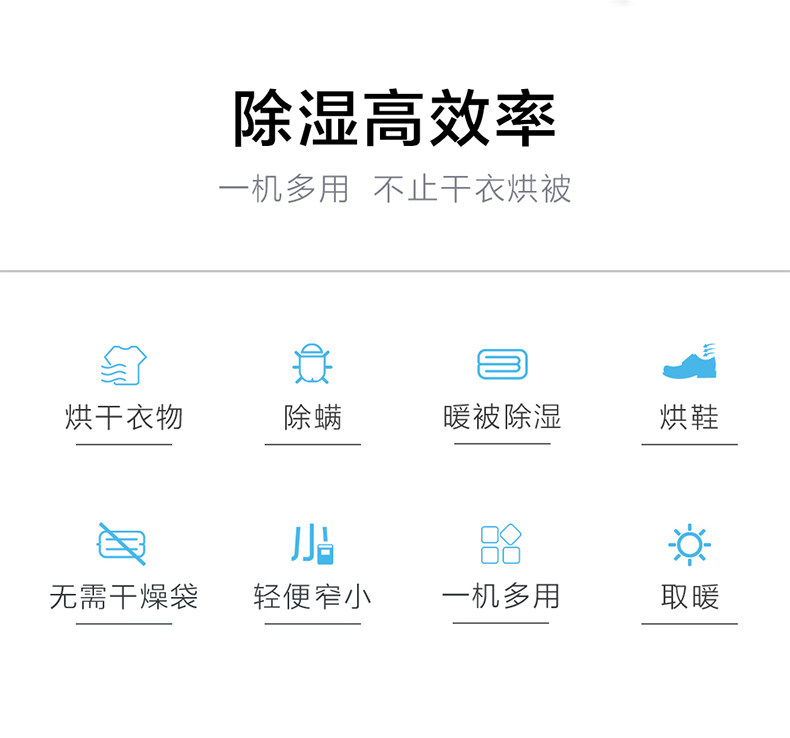 除湿高效率

一机多用 不止干衣烘被

烘干衣物

除螨

暖被除湿

烘鞋

无需干燥袋

轻便窄小

一机多用

取暖