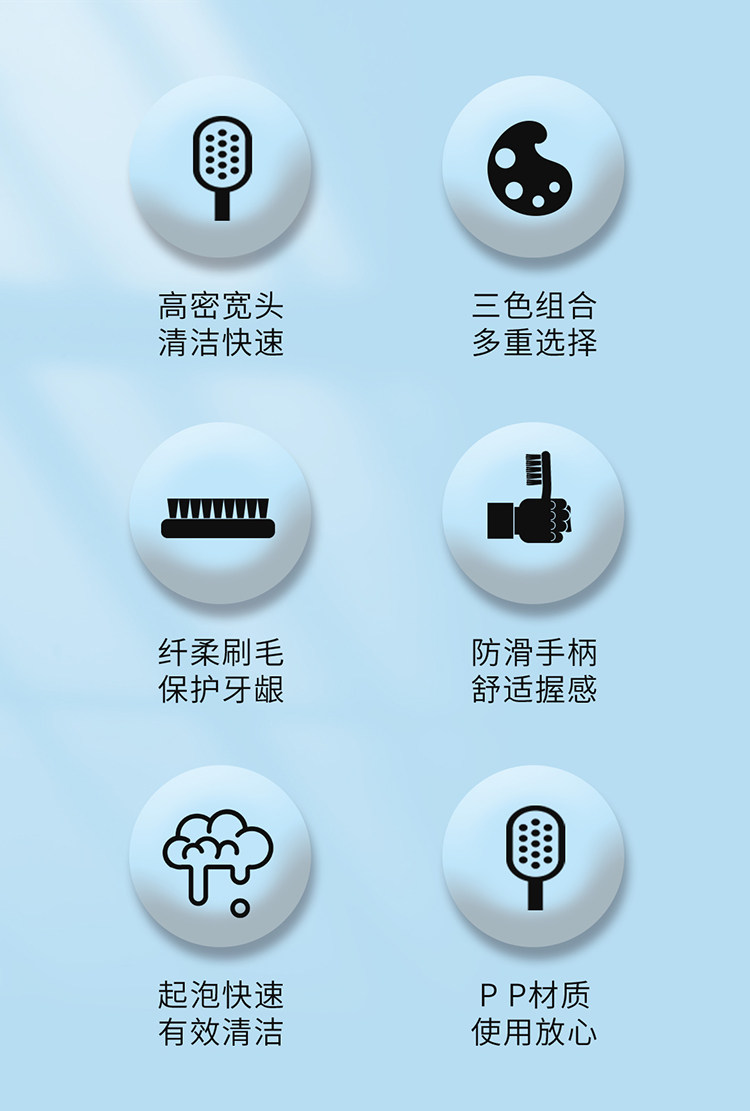 高密宽头
清洁快速

三色组合
多重选择

纤柔刷毛
保护牙龈

防滑手柄
舒适握感

起泡快速
有效清洁

PP材质
使用放心