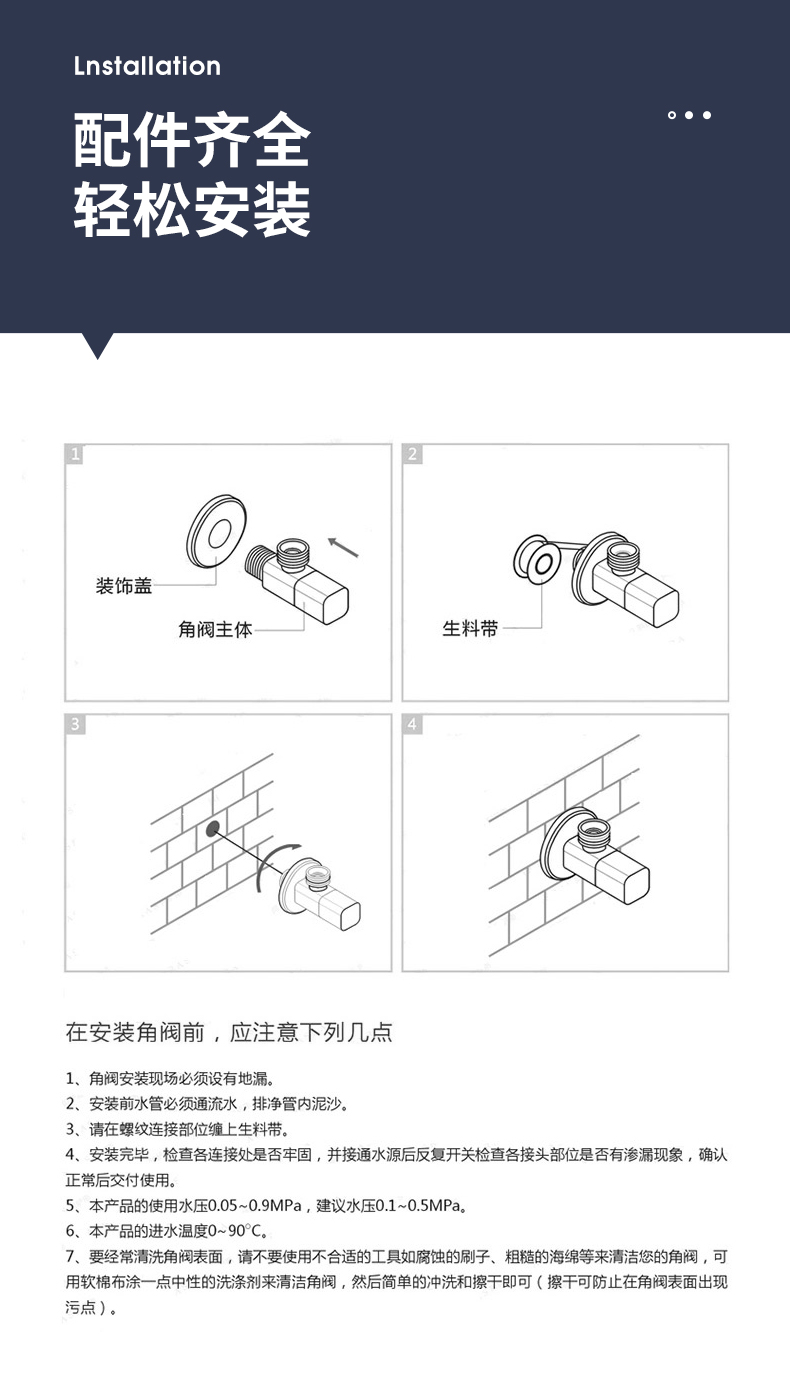 Lnstallation

配件齐全
轻松安装

1
装饰盖
角阀主体

2
生料带

3

4

在安装角阀前，应注意下列几点

1、角阀安装现场必须设有地漏。
2、安装前水管必须通流水，排净管内泥沙。
3、请在螺纹连接部位缠上生料带。
4、安装完毕，检查各连接处是否牢固，并接通水源后反复开关检查各接头部位是否有渗漏现象，确认正常后交付使用。
5、本产品的使用水压0.05~0.9MPa，建议水压0.1~0.5MPa。
6、本产品的进水温度0~90°C。
7、要经常清洗角阀表面，请不要使用不合适的工具如腐蚀的刷子、粗糙的海绵等来清洁您的角阀，可用软棉布涂一点中性的洗涤剂来清洁角阀，然后简单的冲洗和擦干即可（擦干可防止在角阀表面出现污点）。