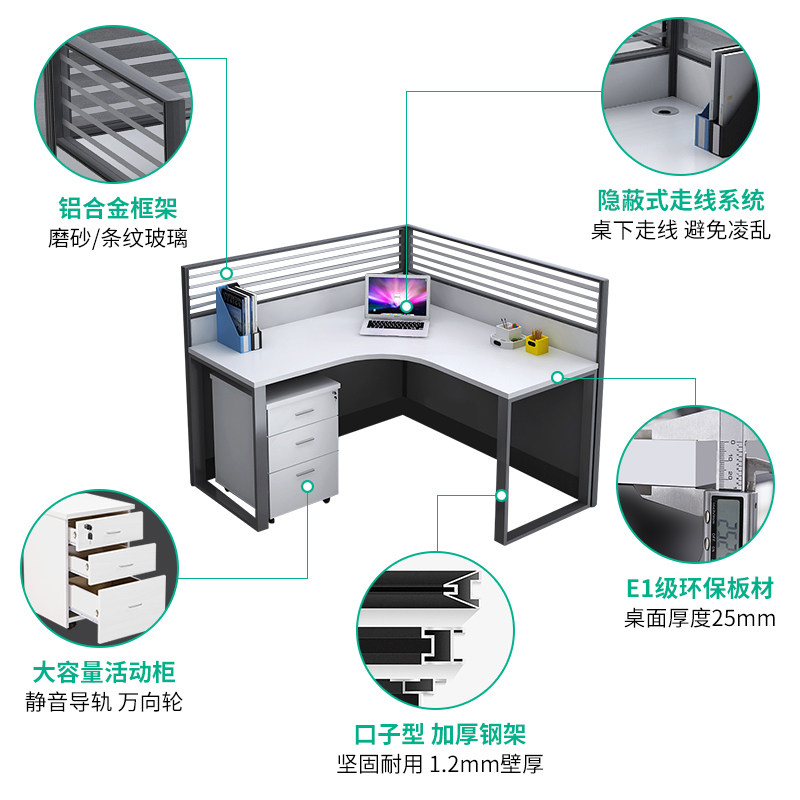 铝合金框架
磨砂/条纹玻璃

隐蔽式走线系统
桌下走线 避免凌乱

E1级环保板材
桌面厚度25mm

大容量活动柜
静音导轨 万向轮

口子型 加厚钢架
坚固耐用 1.2mm壁厚