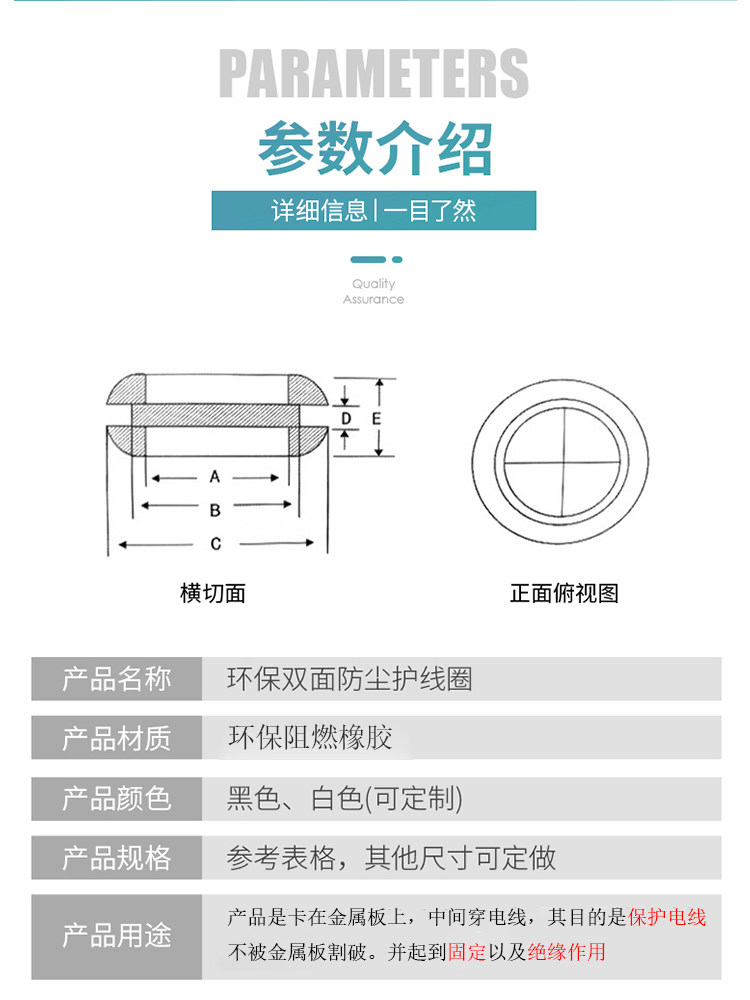 PARAMETERS

参数介绍

详细信息 | 一目了然

Quality Assurance

D E

A

B

C

横切面

正面俯视图

| 产品名称 | 环保双面防尘护线圈 |
|---|---|
| 产品材质 | 环保阻燃橡胶 |
| 产品颜色 | 黑色、白色(可定制) |
| 产品规格 | 参考表格，其他尺寸可定做 |
| 产品用途 | 产品是卡在金属板上，中间穿电线，其目的是保护电线不被金属板割破。并起到固定以及绝缘作用 |