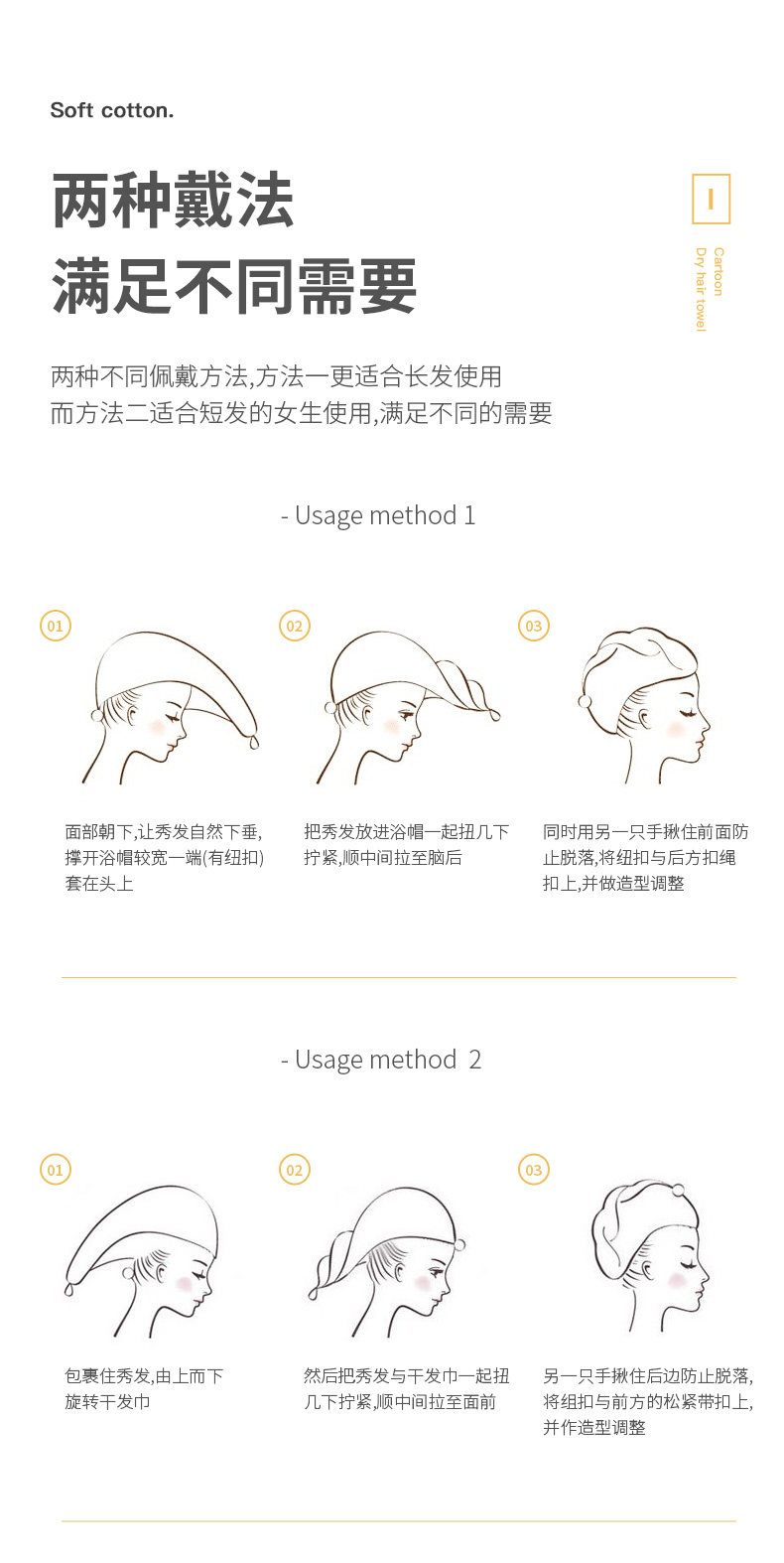 Soft cotton.

两种戴法
满足不同需要

I

Cartoon
Dry hair towel

两种不同佩戴方法,方法一更适合长发使用
而方法二适合短发的女生使用,满足不同的需要

- Usage method 1

01

面部朝下,让秀发自然下垂,撑开浴帽较宽一端(有纽扣)套在头上

02

把秀发放进浴帽一起扭几下拧紧,顺中间拉至脑后

03

同时用另一只手揪住前面防止脱落,将纽扣与后方扣绳扣上,并做造型调整

- Usage method 2

01

包裹住秀发,由上而下旋转干发巾

02

然后把秀发与干发巾一起扭几下拧紧,顺中间拉至面前

03

另一只手揪住后边防止脱落,将组扣与前方的松紧带扣上,并作造型调整