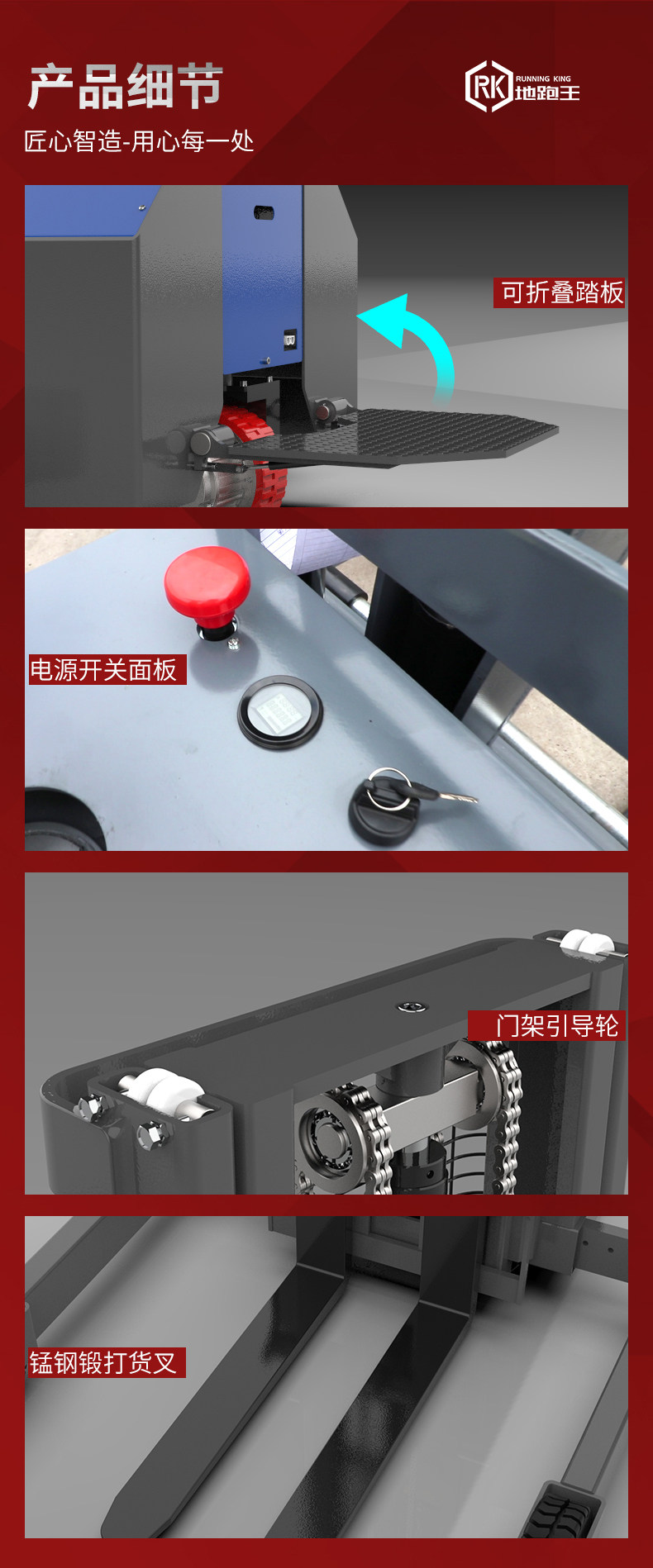 产品细节

匠心智造-用心每一处

RK RUNNING KING 地跑王

可折叠踏板

电源开关面板

门架引导轮

锰钢锻打货叉