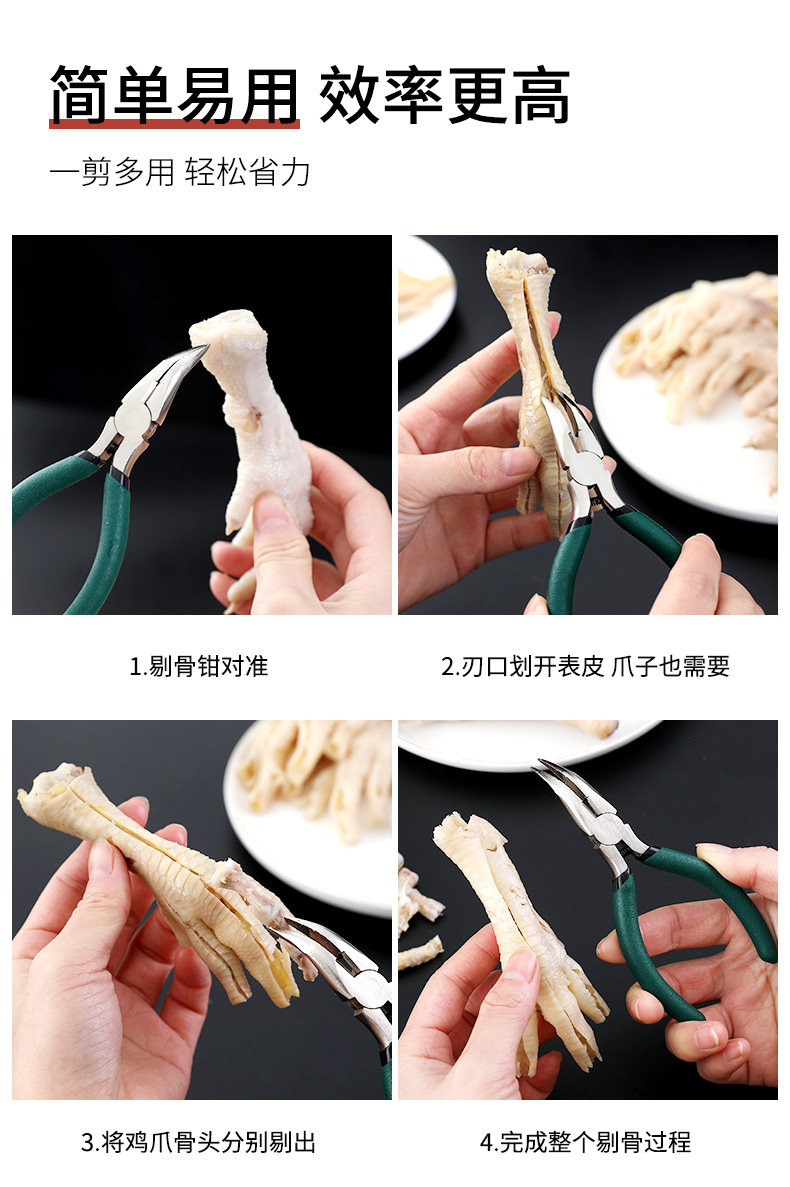 简单易用 效率更高

一剪多用 轻松省力

1.剔骨钳对准

2.刃口划开表皮 爪子也需要

3.将鸡爪骨头分别剔出

4.完成整个剔骨过程