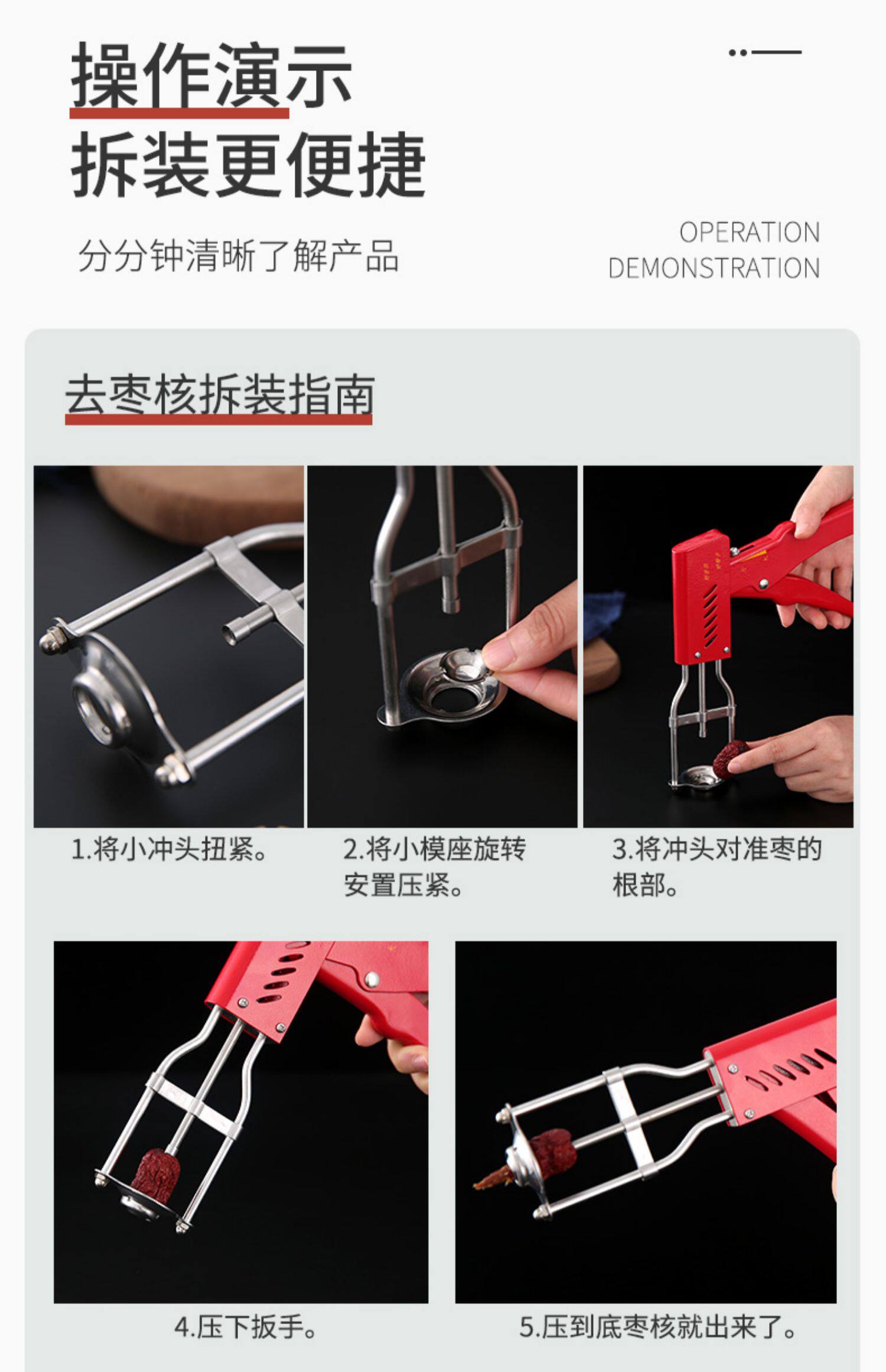 操作演示
拆装更便捷

分分钟清晰了解产品

OPERATION
DEMONSTRATION

去枣核拆装指南

1.将小冲头扭紧。

2.将小模座旋转安置压紧。

3.将冲头对准枣的根部。

4.压下扳手。

5.压到底枣核就出来了。