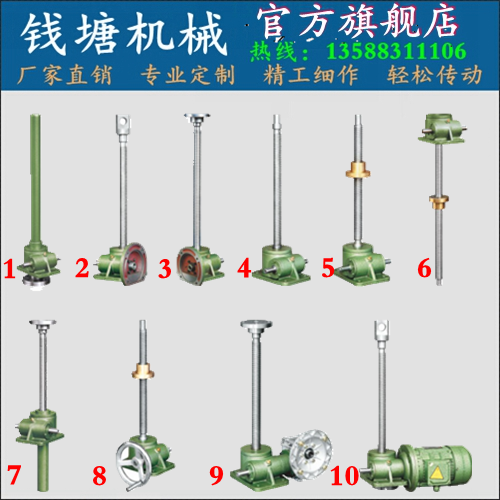 钱塘机械 官方旗舰店
热线：13588311106
厂家直销 专业定制 精工细作 轻松传动

1 2 3 4 5 6

7 8 9 10