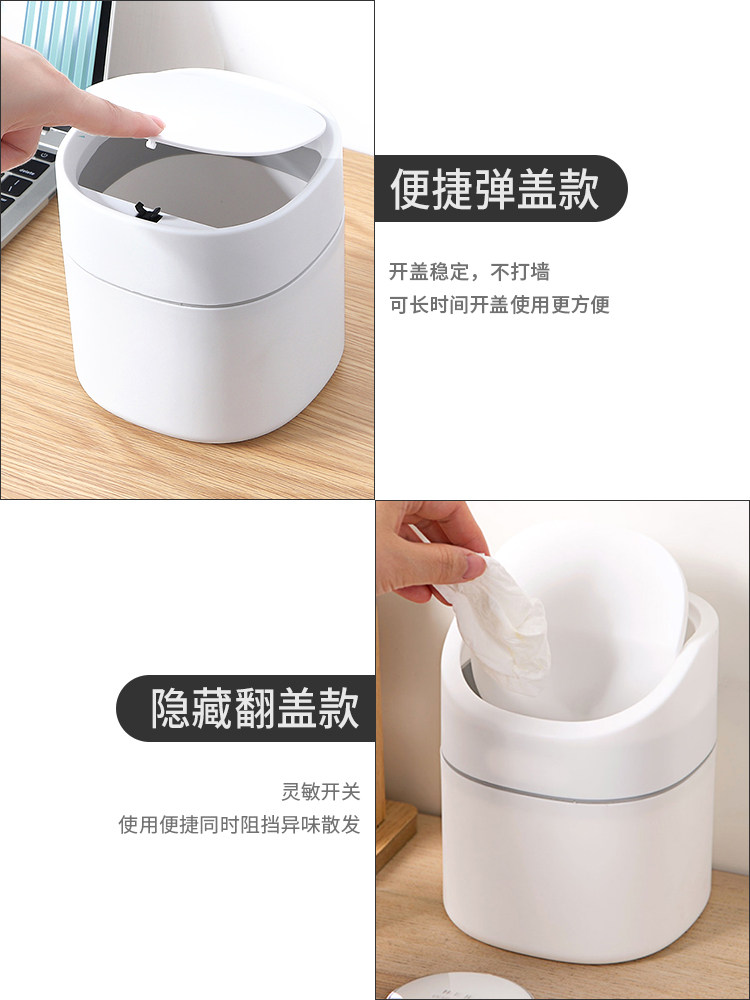 便捷弹盖款

开盖稳定，不打墙
可长时间开盖使用更方便

隐藏翻盖款

灵敏开关
使用便捷同时阻挡异味散发