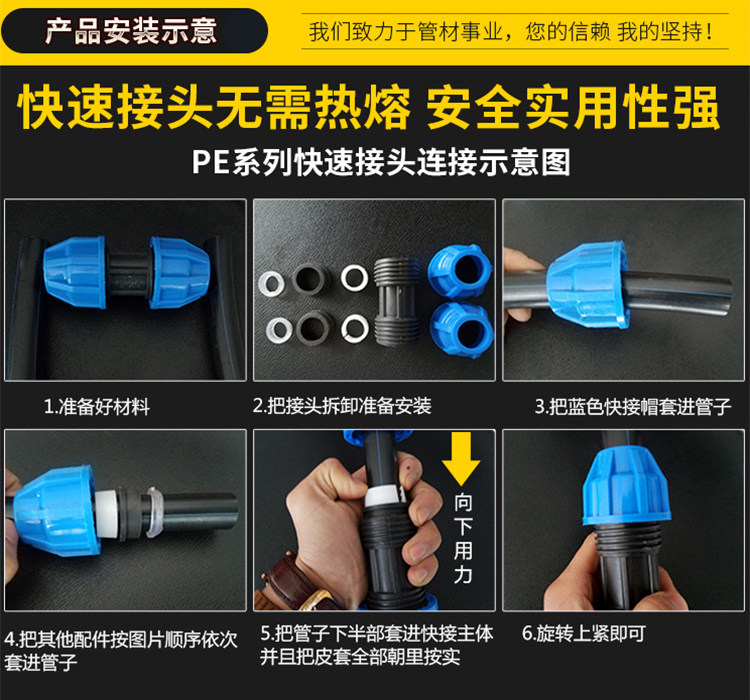 产品安装示意

我们致力于管材事业，您的信赖 我的坚持！

快速接头无需热熔 安全实用性强

PE系列快速接头连接示意图

1.准备好材料

2.把接头拆卸准备安装

3.把蓝色快接帽套进管子

向下用力

4.把其他配件按图片顺序依次套进管子

5.把管子下半部套进快接主体并且把皮套全部朝里按实

6.旋转上紧即可