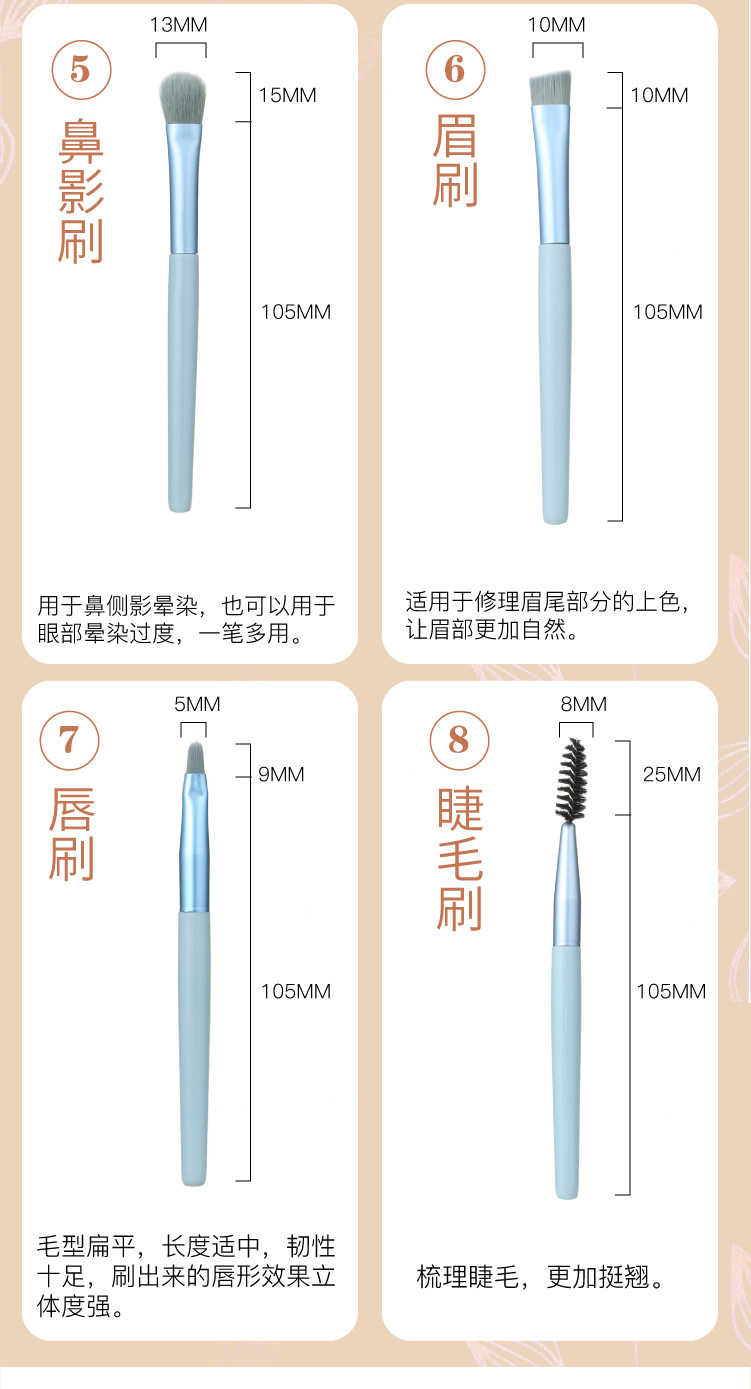 5
鼻影刷
13MM
15MM
105MM
用于鼻侧影晕染，也可以用于眼部晕染过度，一笔多用。

6
眉刷
10MM
10MM
105MM
适用于修理眉尾部分的上色，让眉部更加自然。

7
唇刷
5MM
9MM
105MM
毛型扁平，长度适中，韧性十足，刷出来的唇形效果立体度强。

8
睫毛刷
8MM
25MM
105MM
梳理睫毛，更加挺翘。