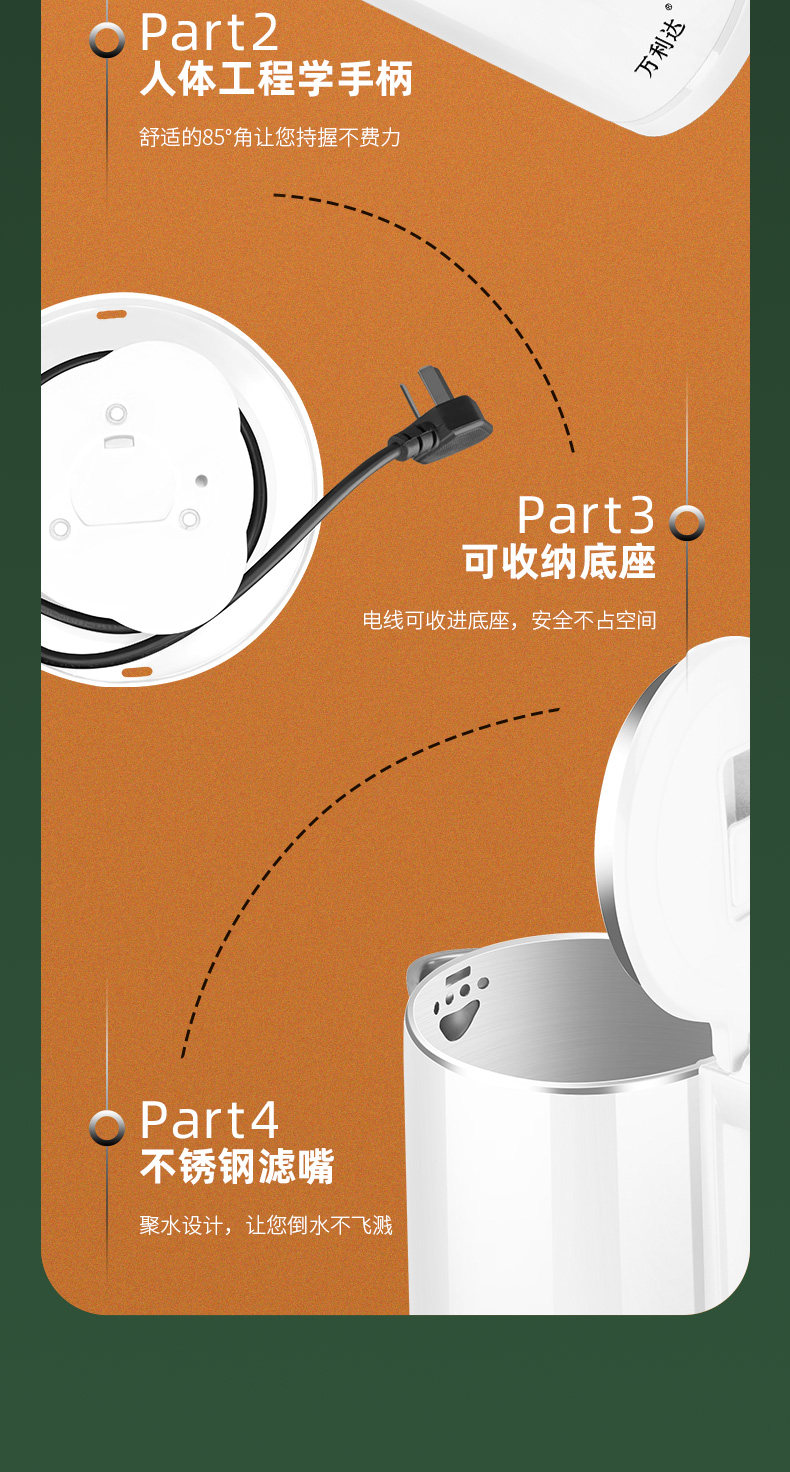 Part2
人体工程学手柄

舒适的85°角让您持握不费力

万利达®

Part3
可收纳底座

电线可收进底座，安全不占空间

Part4
不锈钢滤嘴

聚水设计，让您倒水不飞溅