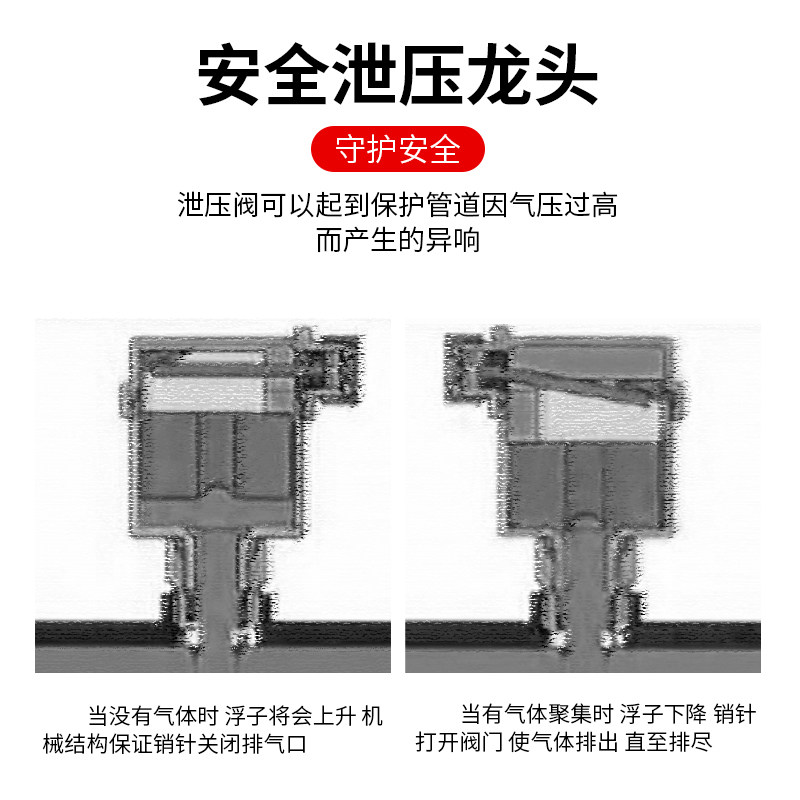 安全泄压龙头

守护安全

泄压阀可以起到保护管道因气压过高而产生的异响

当没有气体时 浮子将会上升 机械结构保证销针关闭排气口

当有气体聚集时 浮子下降 销针打开阀门 使气体排出 直至排尽