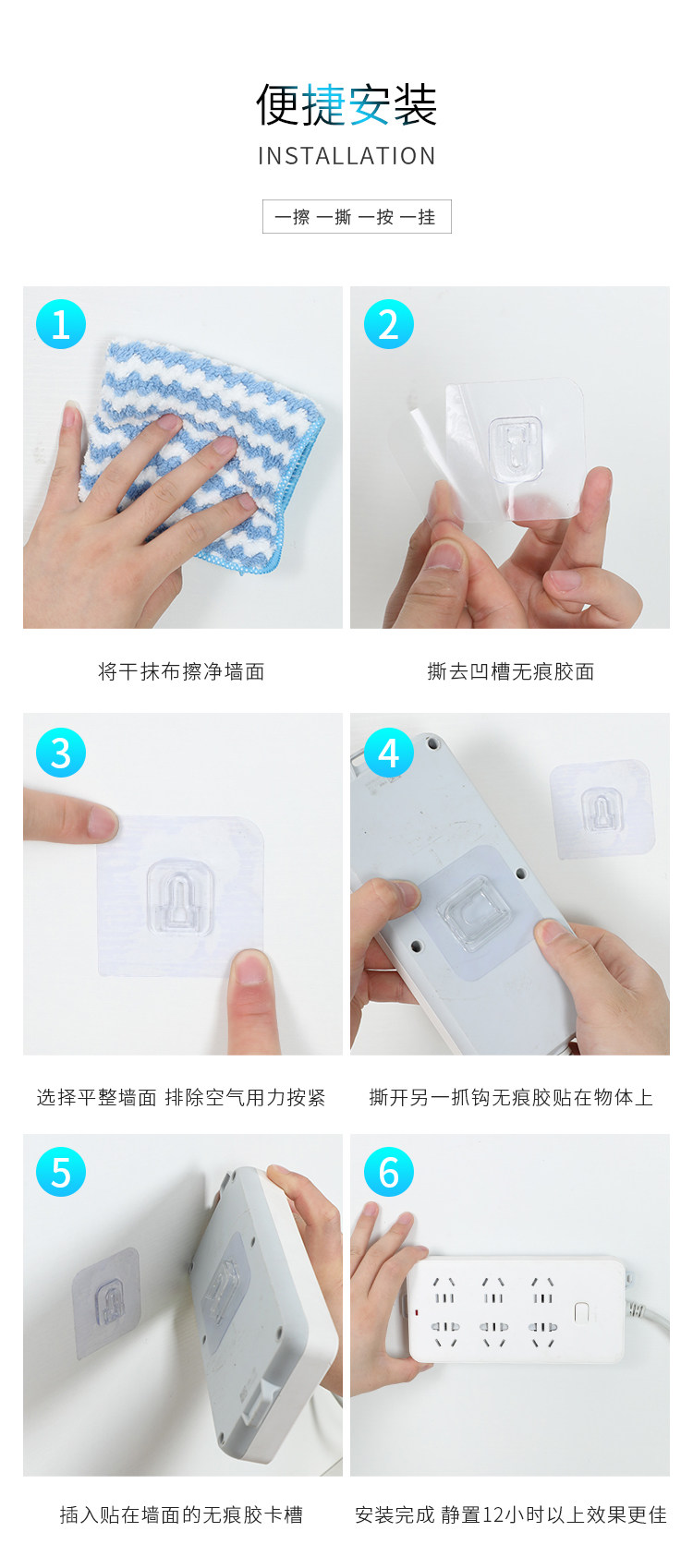 便捷安装
INSTALLATION

一擦 一撕 一按 一挂

1

将干抹布擦净墙面

2

撕去凹槽无痕胶面

3

选择平整墙面 排除空气用力按紧

4

撕开另一抓钩无痕胶贴在物体上

5

插入贴在墙面的无痕胶卡槽

6

安装完成 静置12小时以上效果更佳