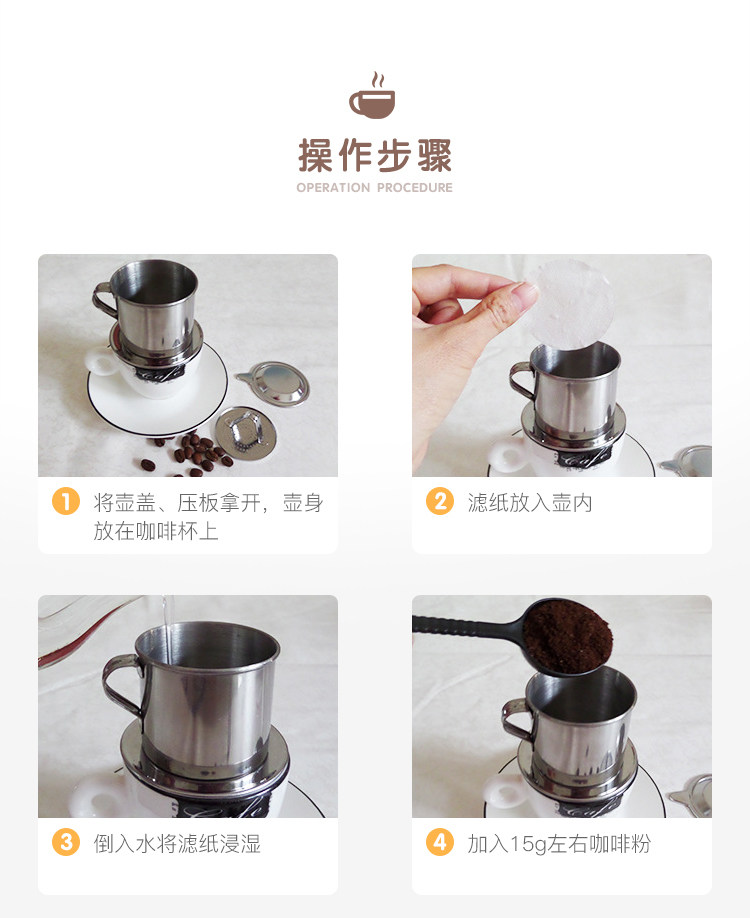 操作步骤
OPERATION PROCEDURE

1 将壶盖、压板拿开，壶身放在咖啡杯上

2 滤纸放入壶内

3 倒入水将滤纸浸湿

4 加入15g左右咖啡粉