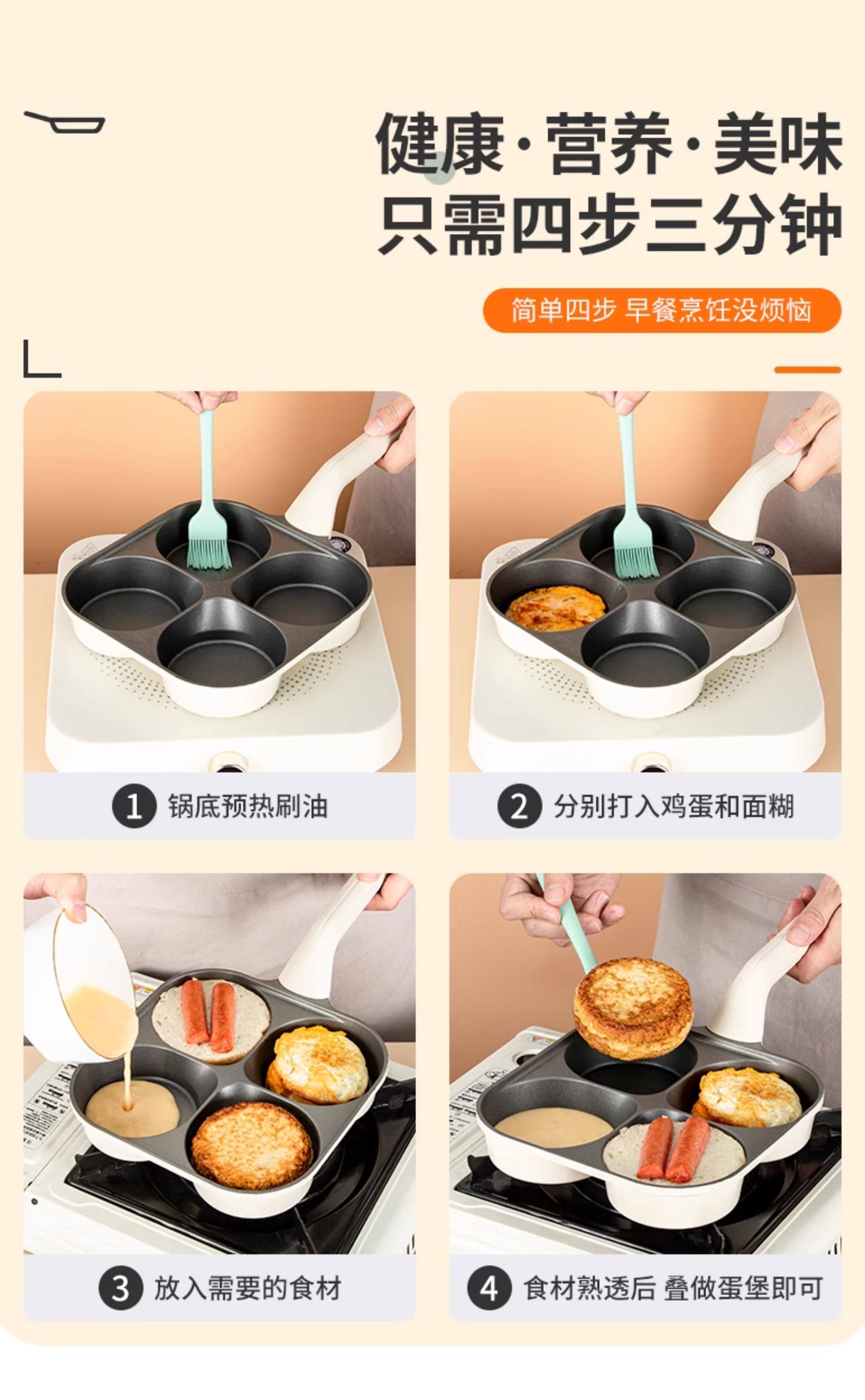 健康·营养·美味
只需四步三分钟

简单四步 早餐烹饪没烦恼

1 锅底预热刷油

2 分别打入鸡蛋和面糊

3 放入需要的食材

4 食材熟透后 叠做蛋堡即可