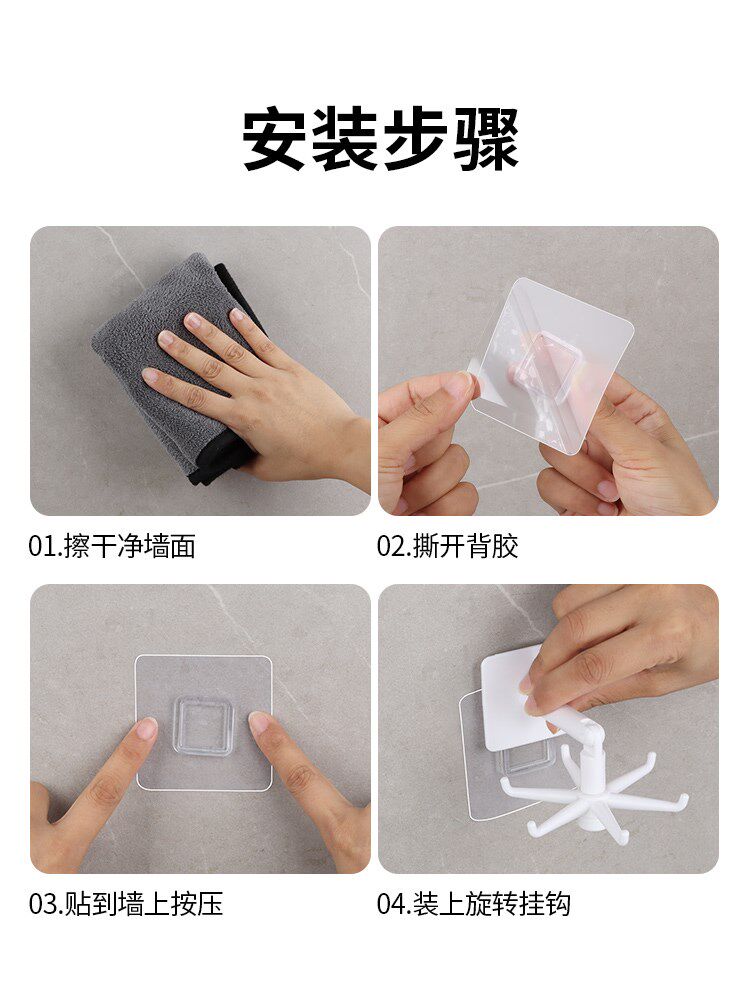 安装步骤

01.擦干净墙面

02.撕开背胶

03.贴到墙上按压

04.装上旋转挂钩