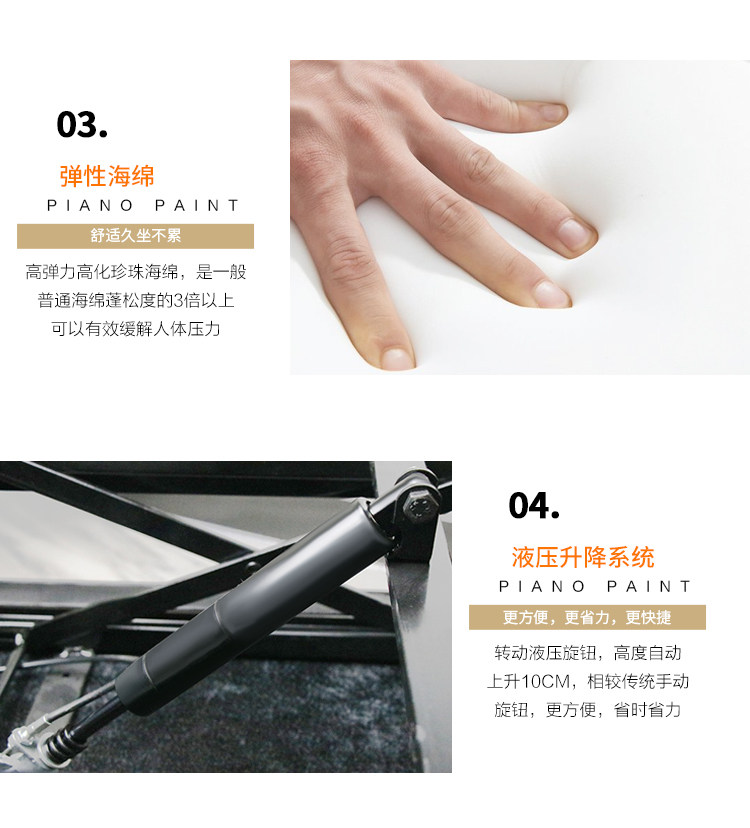 03.

弹性海绵

PIANO PAINT

舒适久坐不累

高弹力高化珍珠海绵，是一般普通海绵蓬松度的3倍以上可以有效缓解人体压力

04.

液压升降系统

PIANO PAINT

更方便，更省力，更快捷

转动液压旋钮，高度自动上升10CM，相较传统手动旋钮，更方便，省时省力