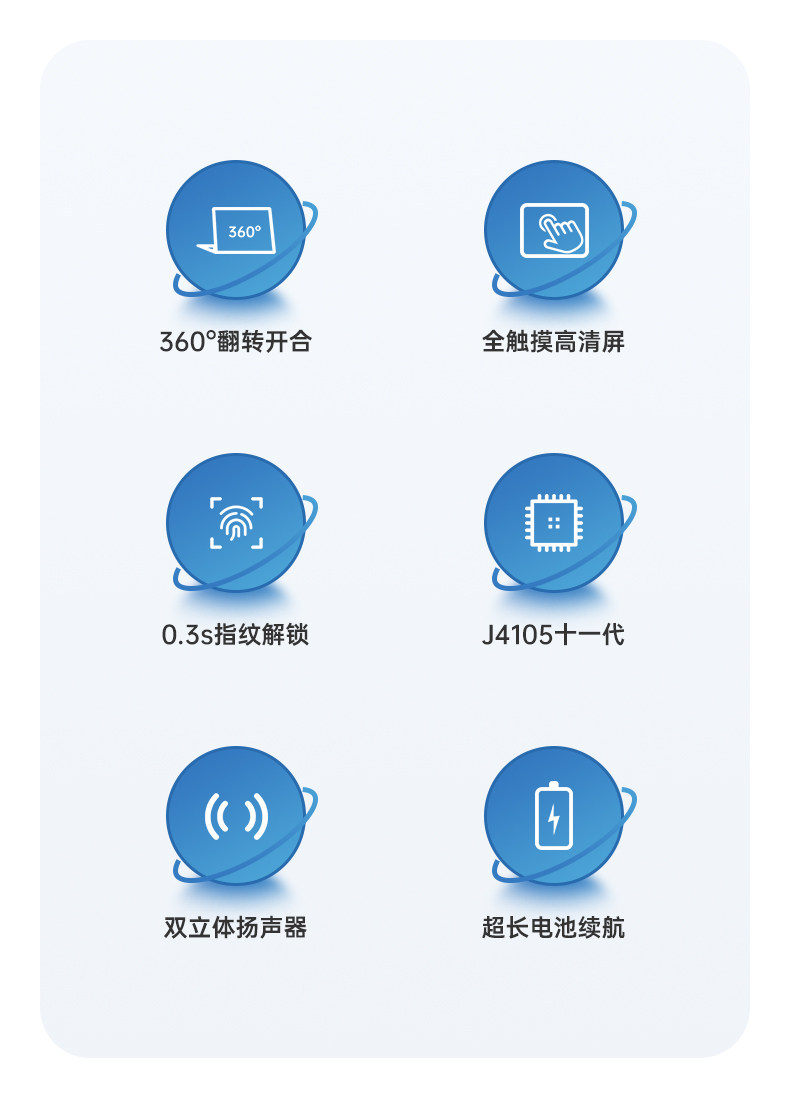 360°

360°翻转开合

全触摸高清屏

0.3s指纹解锁

J4105十一代

双立体扬声器

超长电池续航