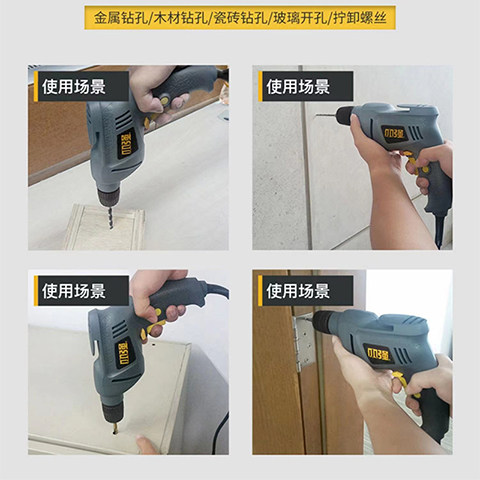 金属钻孔/木材钻孔/瓷砖钻孔/玻璃开孔/拧卸螺丝

使用场景

加强

使用场景

加强

使用场景

加强

使用场景

加强