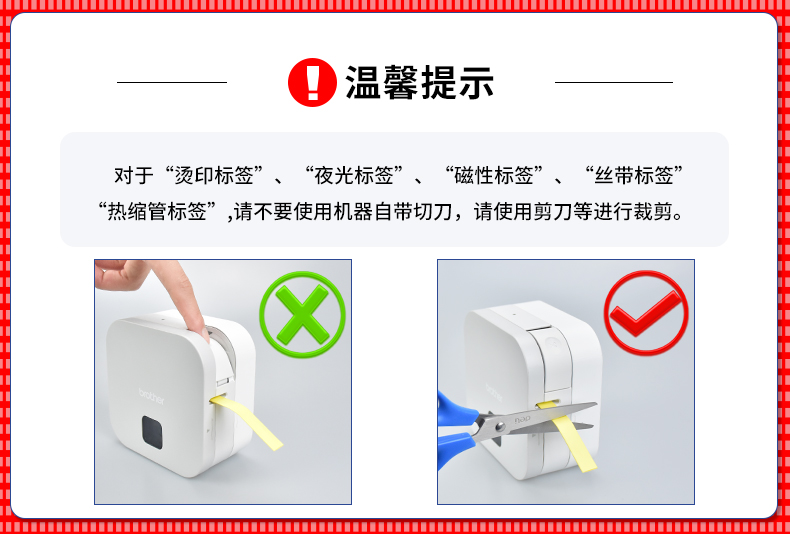 温馨提示

对于“烫印标签”、“夜光标签”、“磁性标签”、“丝带标签”“热缩管标签”,请不要使用机器自带切刀，请使用剪刀等进行裁剪。

brother

brother