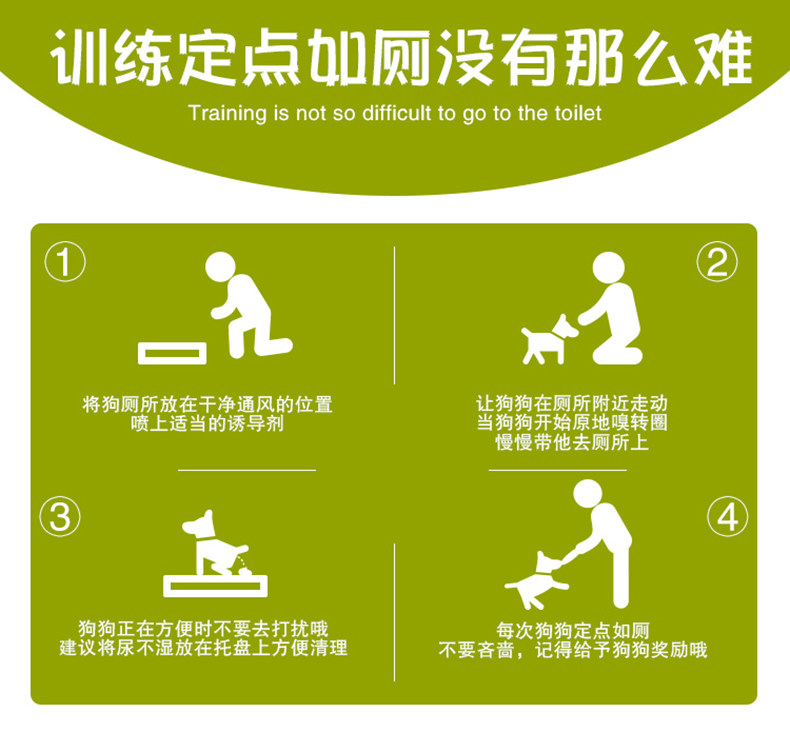 训练定点如厕没有那么难

Training is not so difficult to go to the toilet

①

将狗厕所放在干净通风的位置
喷上适当的诱导剂

②

让狗狗在厕所附近走动
当狗狗开始原地嗅转圈
慢慢带他去厕所上

③

狗狗正在方便时不要去打扰哦
建议将尿不湿放在托盘上方便清理

④

每次狗狗定点如厕
不要吝啬，记得给予狗狗奖励哦