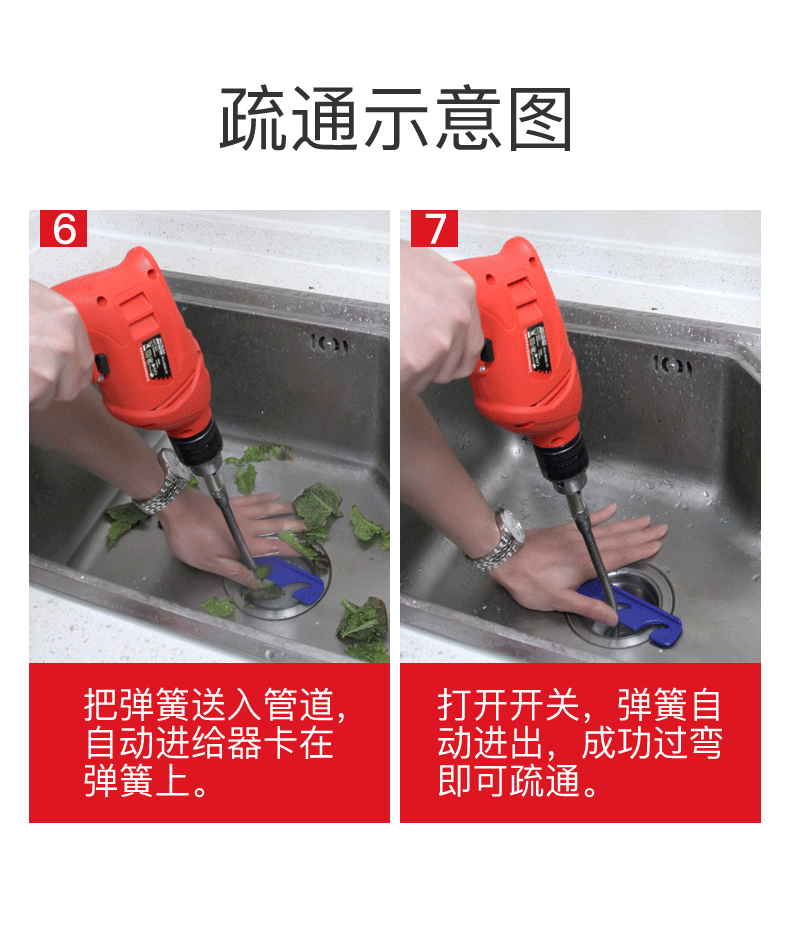 疏通示意图

6

把弹簧送入管道，自动进给器卡在弹簧上。

7

打开开关，弹簧自动进出，成功过弯即可疏通。