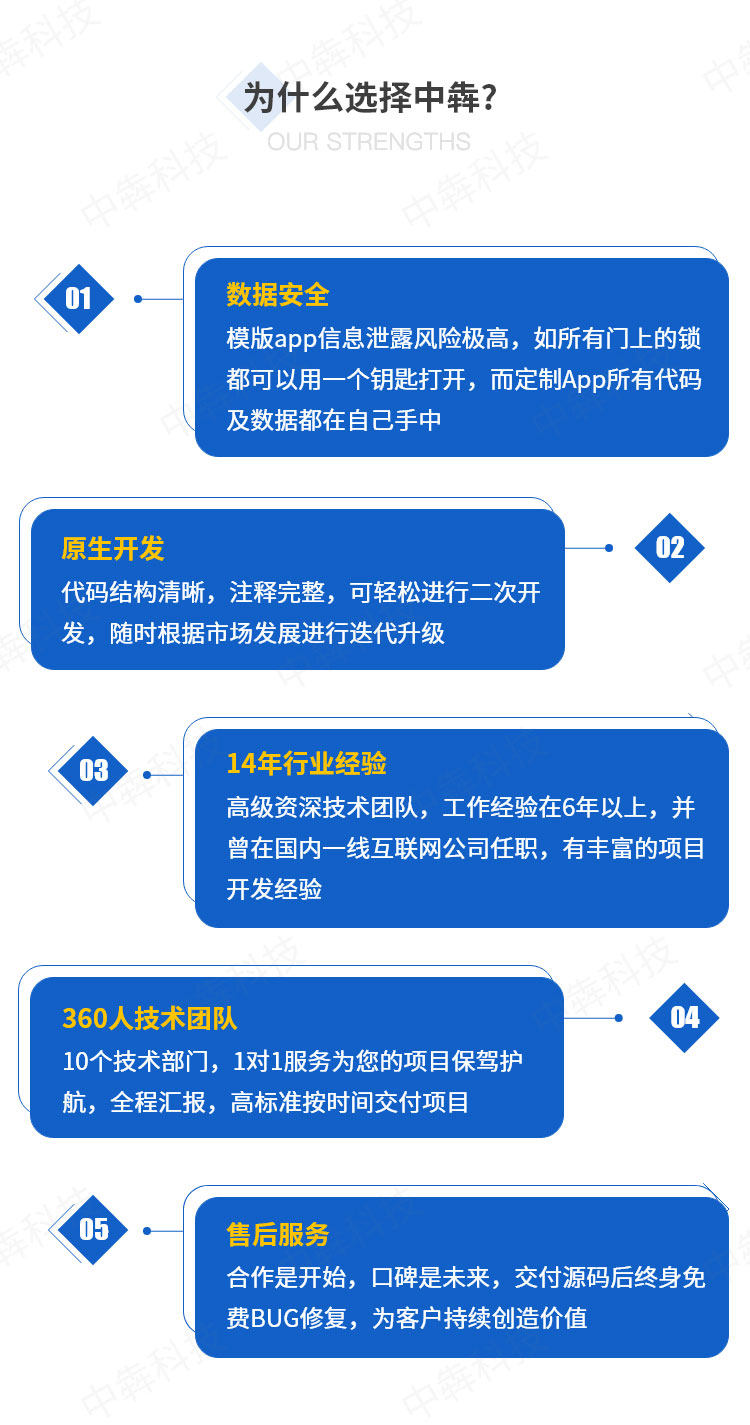 为什么选择中犇?
OUR STRENGTHS

01

数据安全
模版app信息泄露风险极高，如所有门上的锁都可以用一个钥匙打开，而定制App所有代码及数据都在自己手中

原生开发
代码结构清晰，注释完整，可轻松进行二次开发，随时根据市场发展进行迭代升级

02

03

14年行业经验
高级资深技术团队，工作经验在6年以上，并曾在国内一线互联网公司任职，有丰富的项目开发经验

360人技术团队
10个技术部门，1对1服务为您的项目保驾护航，全程汇报，高标准按时间交付项目

04

05

售后服务
合作是开始，口碑是未来，交付源码后终身免费BUG修复，为客户持续创造价值

中犇科技