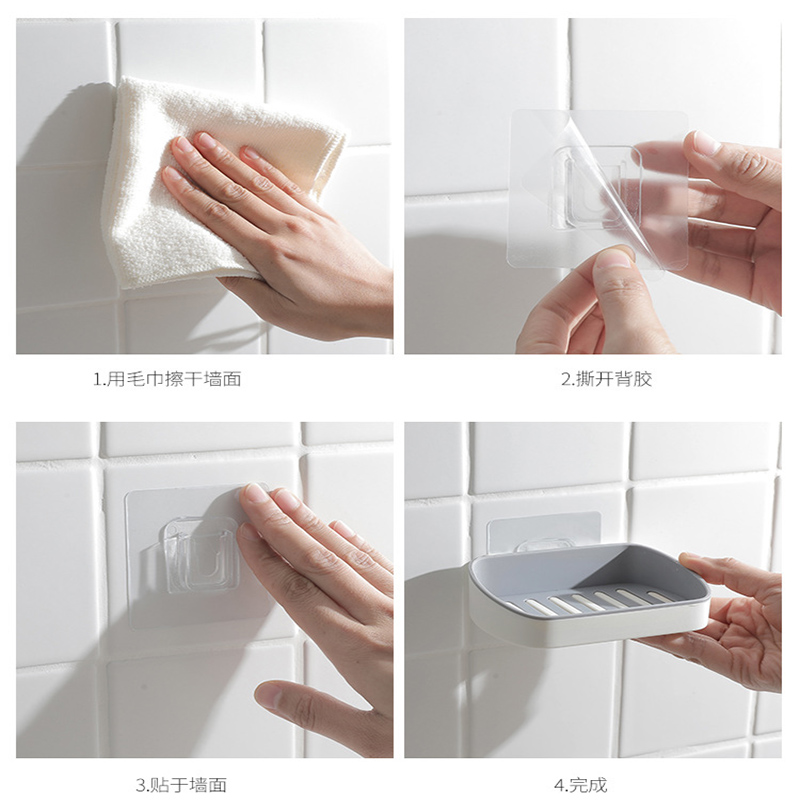 1.用毛巾擦干墙面

2.撕开背胶

3.贴于墙面

4.完成