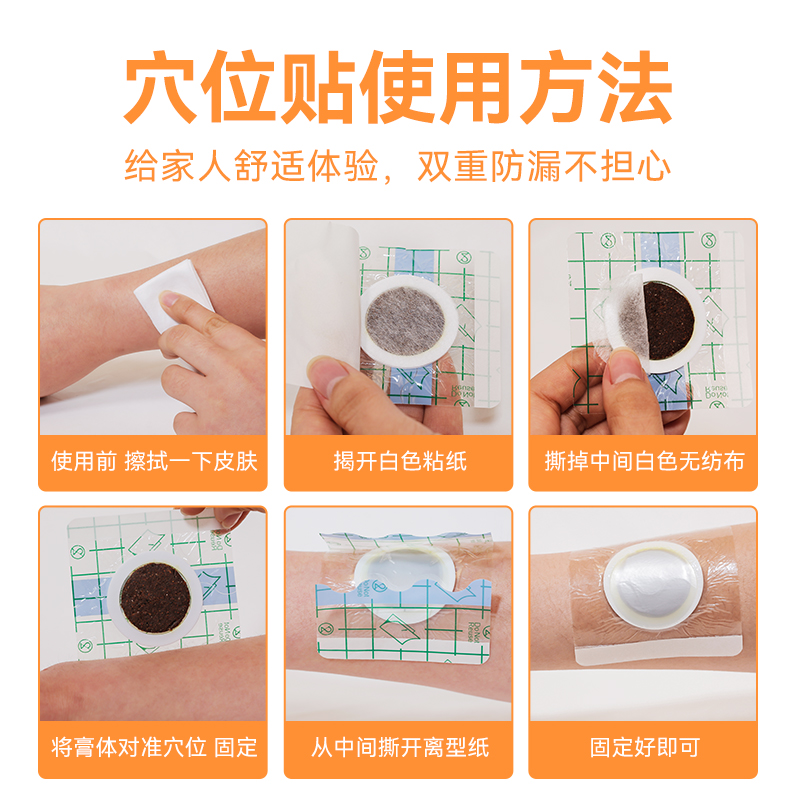 穴位贴使用方法

给家人舒适体验，双重防漏不担心

使用前 擦拭一下皮肤

揭开白色粘纸

撕掉中间白色无纺布

将膏体对准穴位 固定

从中间撕开离型纸

固定好即可