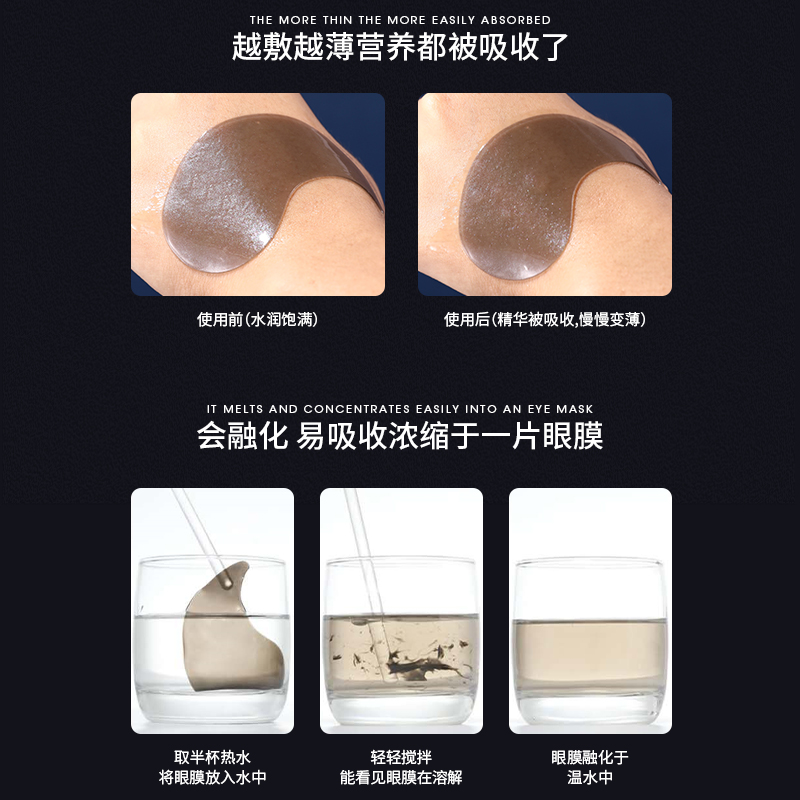 THE MORE THIN THE MORE EASILY ABSORBED
越敷越薄营养都被吸收了

使用前(水润饱满)

使用后(精华被吸收,慢慢变薄)

IT MELTS AND CONCENTRATES EASILY INTO AN EYE MASK
会融化 易吸收浓缩于一片眼膜

取半杯热水
将眼膜放入水中

轻轻搅拌
能看见眼膜在溶解

眼膜融化于
温水中