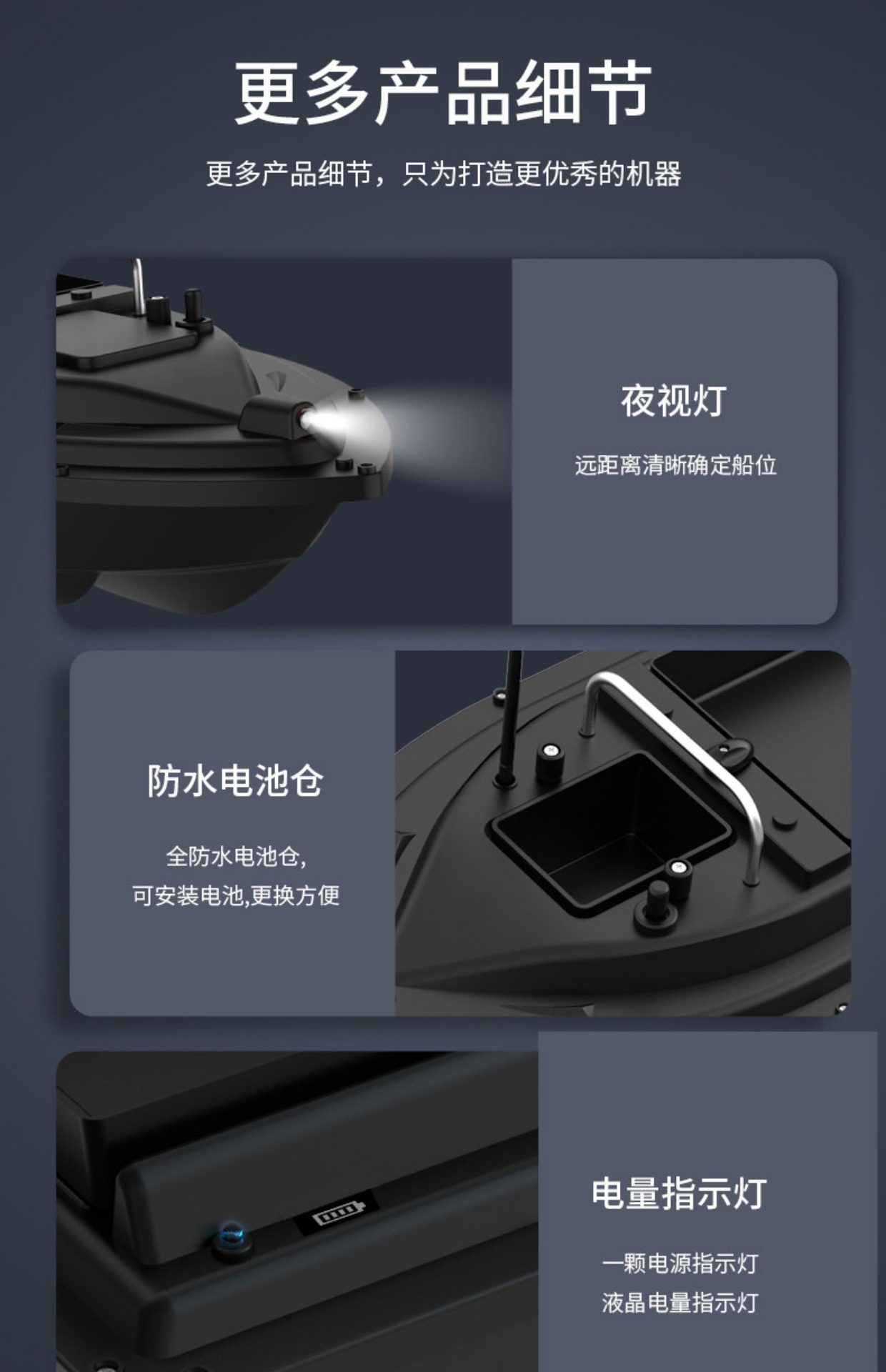 更多产品细节

更多产品细节，只为打造更优秀的机器

夜视灯

远距离清晰确定船位

防水电池仓

全防水电池仓,
可安装电池,更换方便

电量指示灯

一颗电源指示灯
液晶电量指示灯