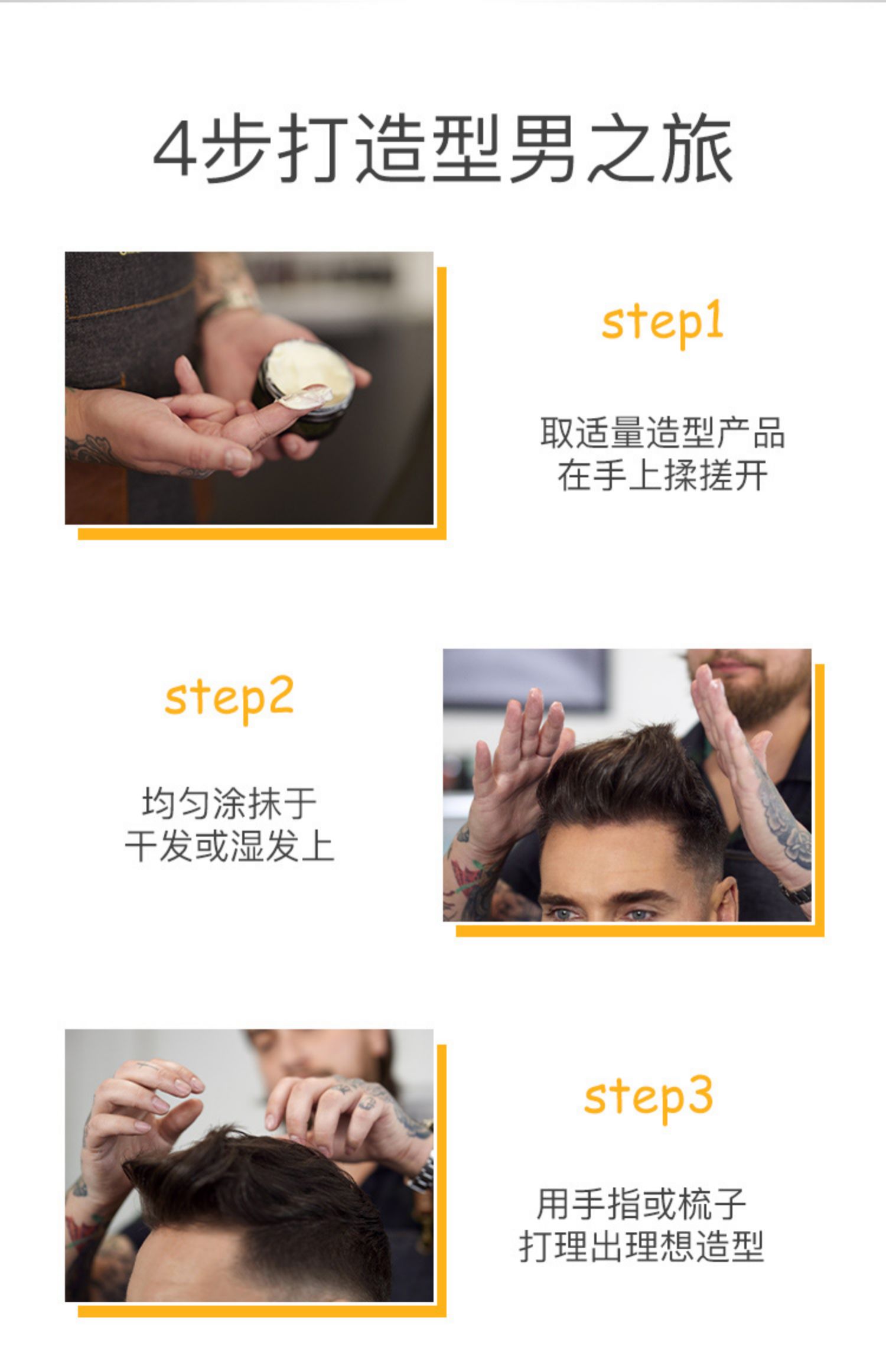 4步打造型男之旅

step1

取适量造型产品
在手上揉搓开

step2

均匀涂抹于
干发或湿发上

step3

用手指或梳子
打理出理想造型