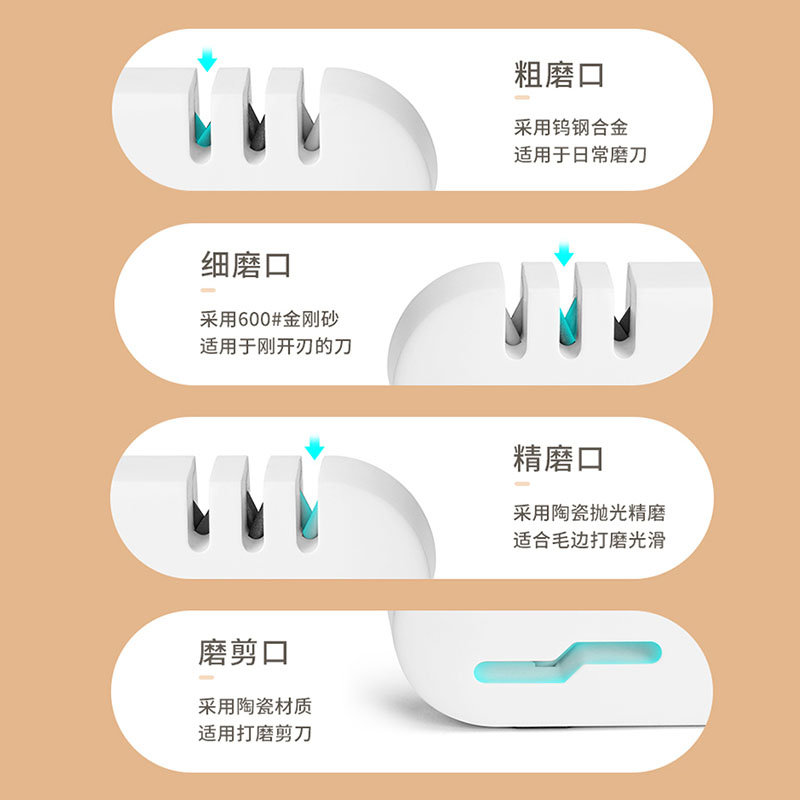 粗磨口

采用钨钢合金
适用于日常磨刀

细磨口

采用600#金刚砂
适用于刚开刃的刀

精磨口

采用陶瓷抛光精磨
适合毛边打磨光滑

磨剪口

采用陶瓷材质
适用打磨剪刀