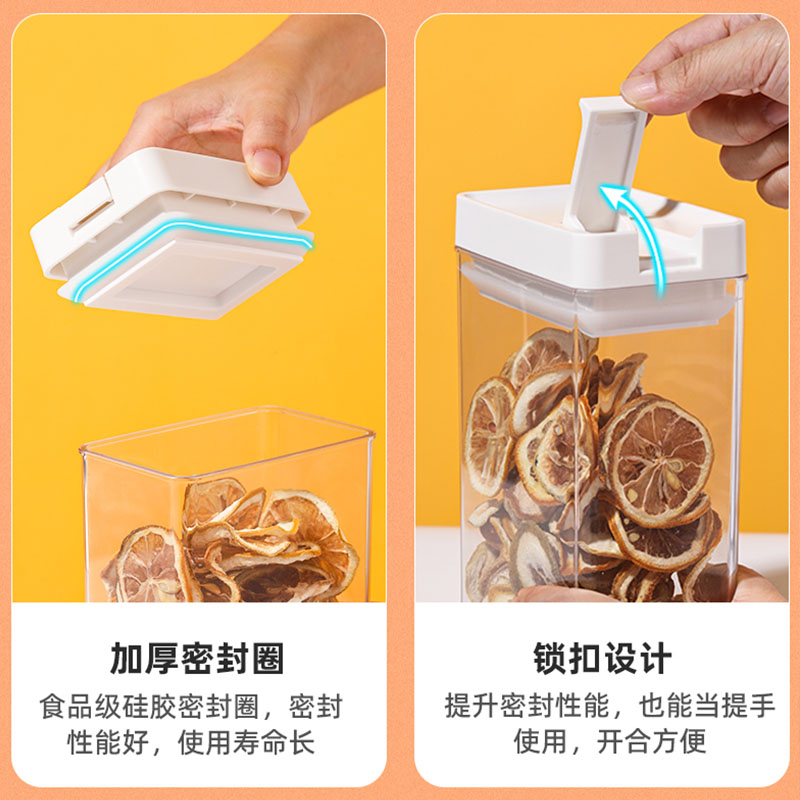 加厚密封圈

食品级硅胶密封圈，密封性能好，使用寿命长

锁扣设计

提升密封性能，也能当提手使用，开合方便