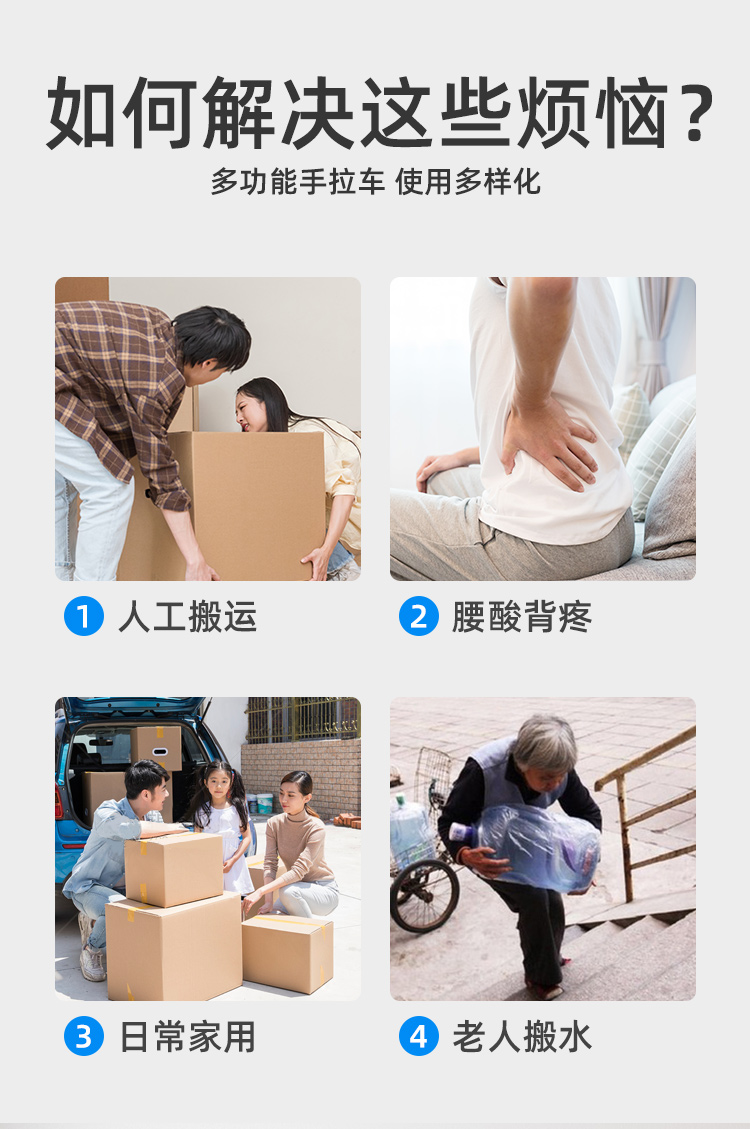 如何解决这些烦恼？

多功能手拉车 使用多样化

1 人工搬运

2 腰酸背疼

3 日常家用

4 老人搬水