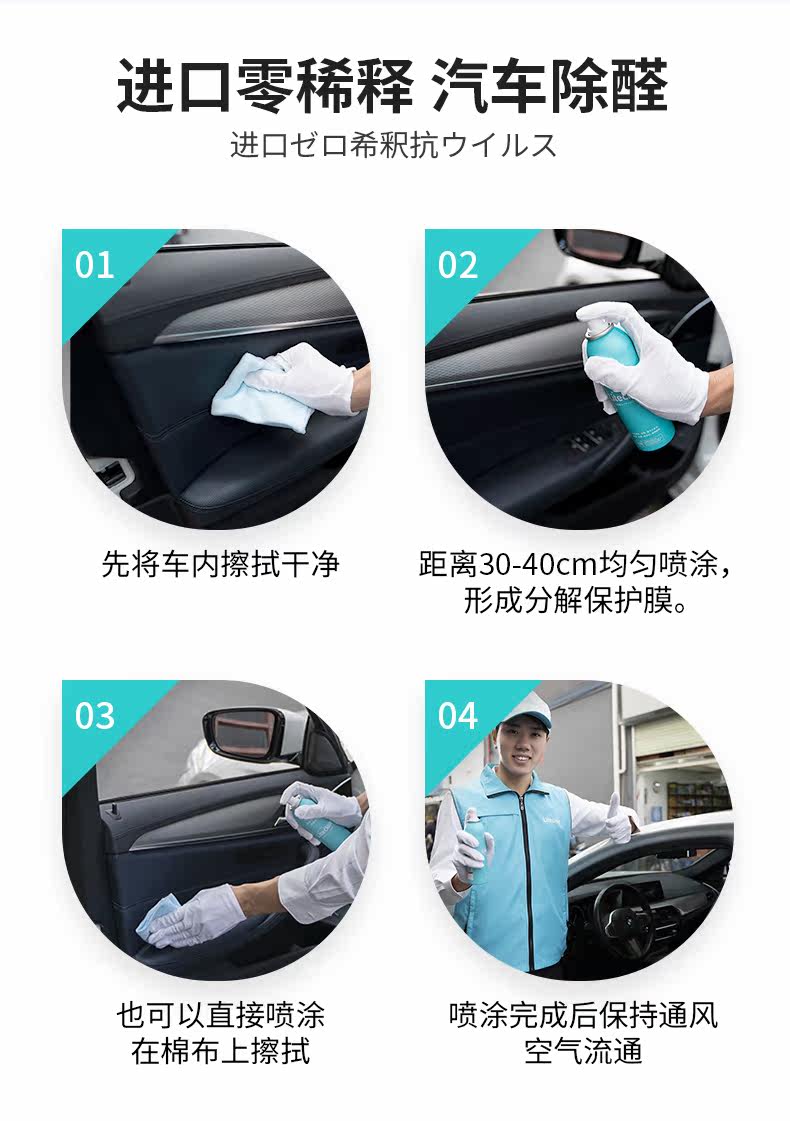 进口零稀释 汽车除醛

进口ゼロ希釈抗ウイルス

01

先将车内擦拭干净

02

距离30-40cm均匀喷涂，形成分解保护膜。

03

也可以直接喷涂在棉布上擦拭

04

喷涂完成后保持通风空气流通