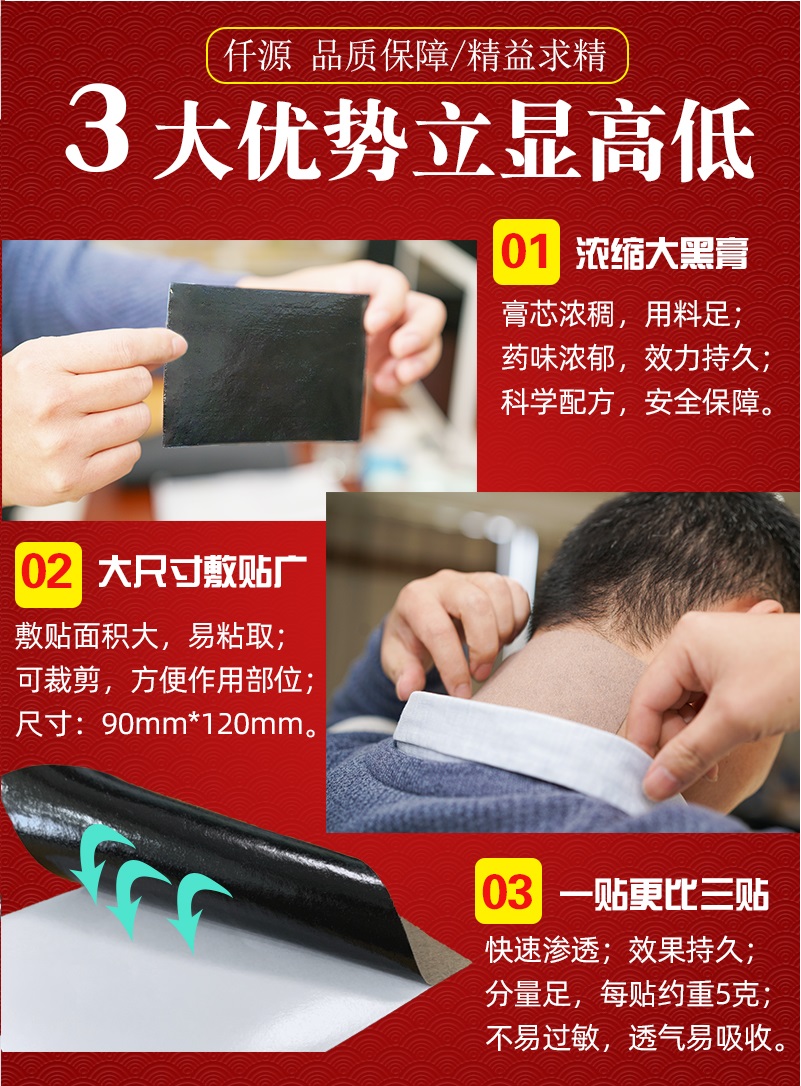 仟源 品质保障/精益求精

3大优势立显高低

01 浓缩大黑膏

膏芯浓稠，用料足；
药味浓郁，效力持久；
科学配方，安全保障。

02 大尺寸敷贴广

敷贴面积大，易粘取；
可裁剪，方便作用部位；
尺寸：90mm*120mm。

03 一贴更比三贴

快速渗透；效果持久；
分量足，每贴约重5克；
不易过敏，透气易吸收。