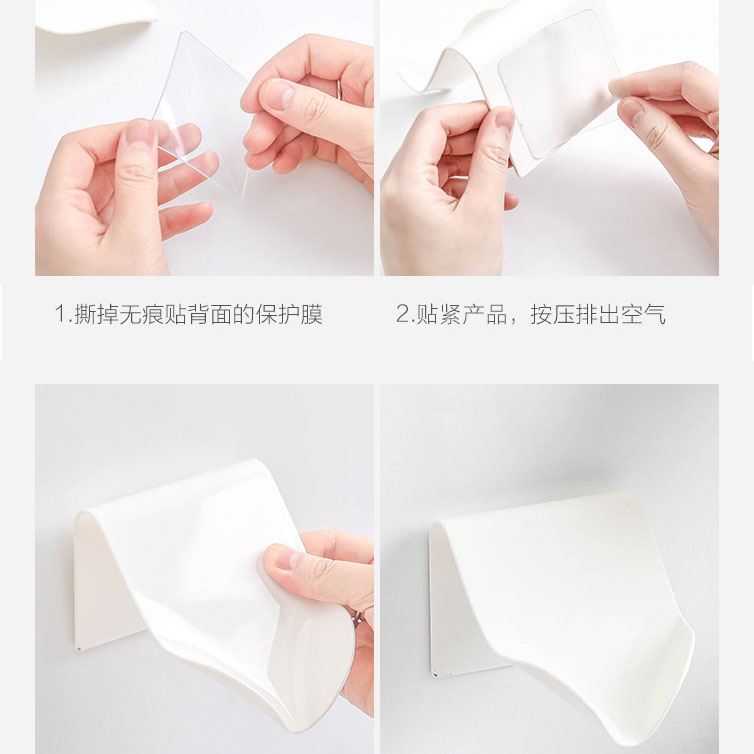 1.撕掉无痕贴背面的保护膜

2.贴紧产品，按压排出空气