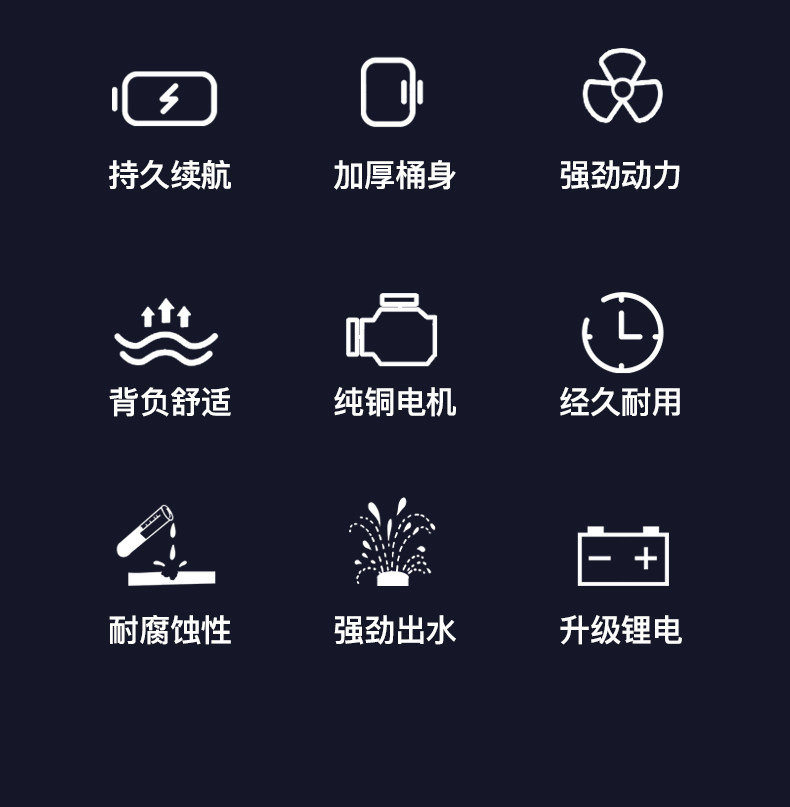 持久续航 加厚桶身 强劲动力

背负舒适 纯铜电机 经久耐用

耐腐蚀性 强劲出水 升级锂电