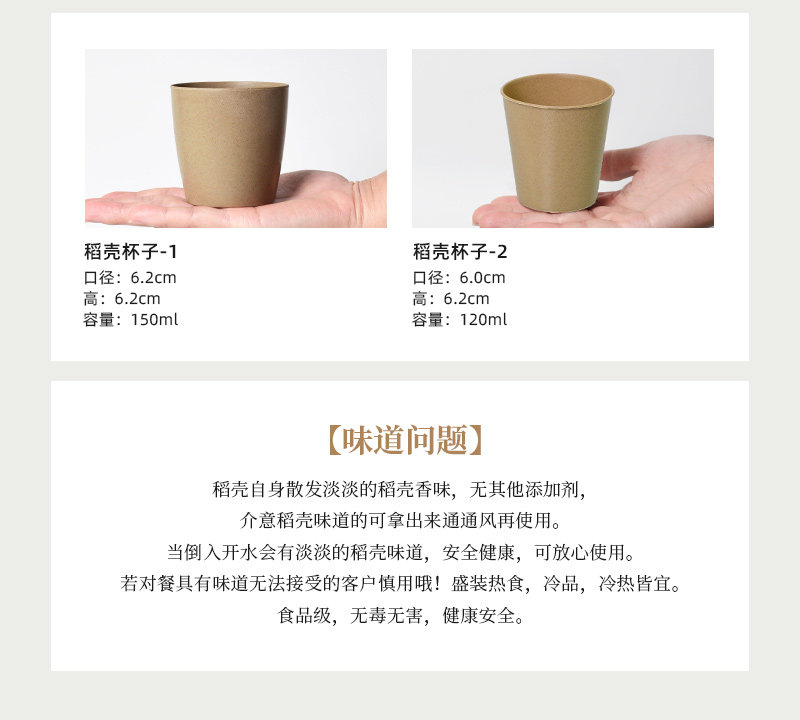 稻壳杯子-1
口径：6.2cm
高：6.2cm
容量：150ml

稻壳杯子-2
口径：6.0cm
高：6.2cm
容量：120ml

【味道问题】

稻壳自身散发淡淡的稻壳香味，无其他添加剂，
介意稻壳味道的可拿出来通通风再使用。
当倒入开水会有淡淡的稻壳味道，安全健康，可放心使用。
若对餐具有味道无法接受的客户慎用哦！盛装热食，冷品，冷热皆宜。
食品级，无毒无害，健康安全。