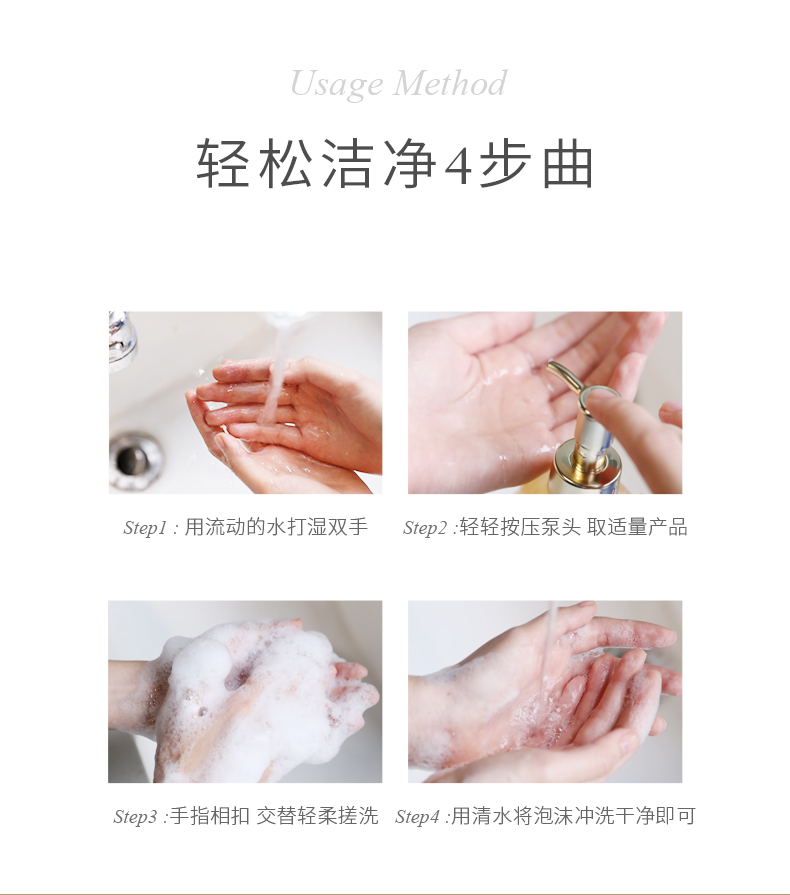 Usage Method

轻松洁净4步曲

Step1 : 用流动的水打湿双手

Step2 :轻轻按压泵头 取适量产品

Step3 :手指相扣 交替轻柔搓洗

Step4 :用清水将泡沫冲洗干净即可