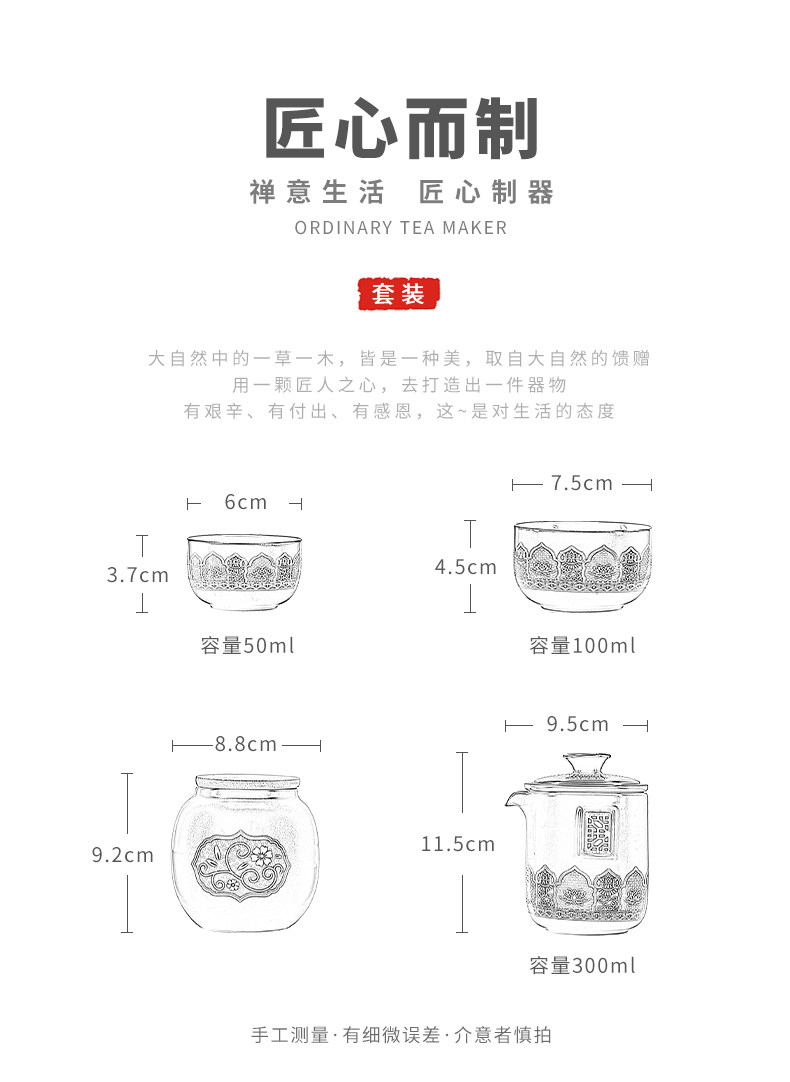 匠心而制

禅意生活 匠心制器

ORDINARY TEA MAKER

套装

大自然中的一草一木，皆是一种美，取自大自然的馈赠
用一颗匠人之心，去打造出一件器物
有艰辛、有付出、有感恩，这~是对生活的态度

6cm

3.7cm

容量50ml

7.5cm

4.5cm

容量100ml

8.8cm

9.2cm

9.5cm

11.5cm

容量300ml

手工测量·有细微误差·介意者慎拍