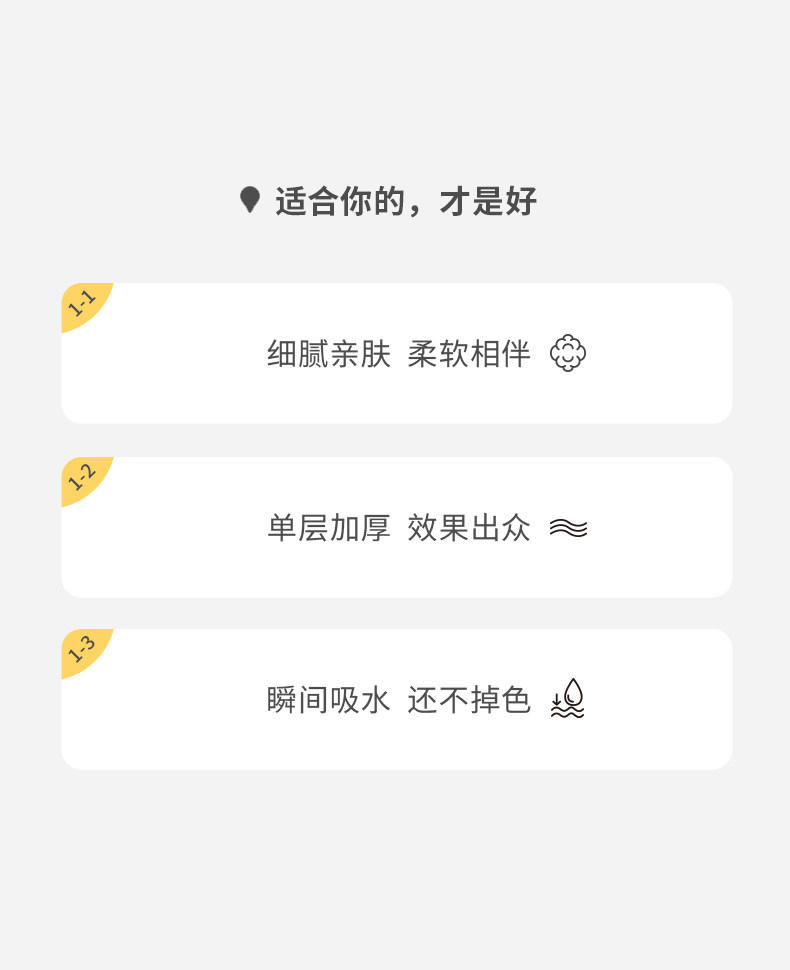 适合你的，才是好

1-1

细腻亲肤 柔软相伴

1-2

单层加厚 效果出众

1-3

瞬间吸水 还不掉色