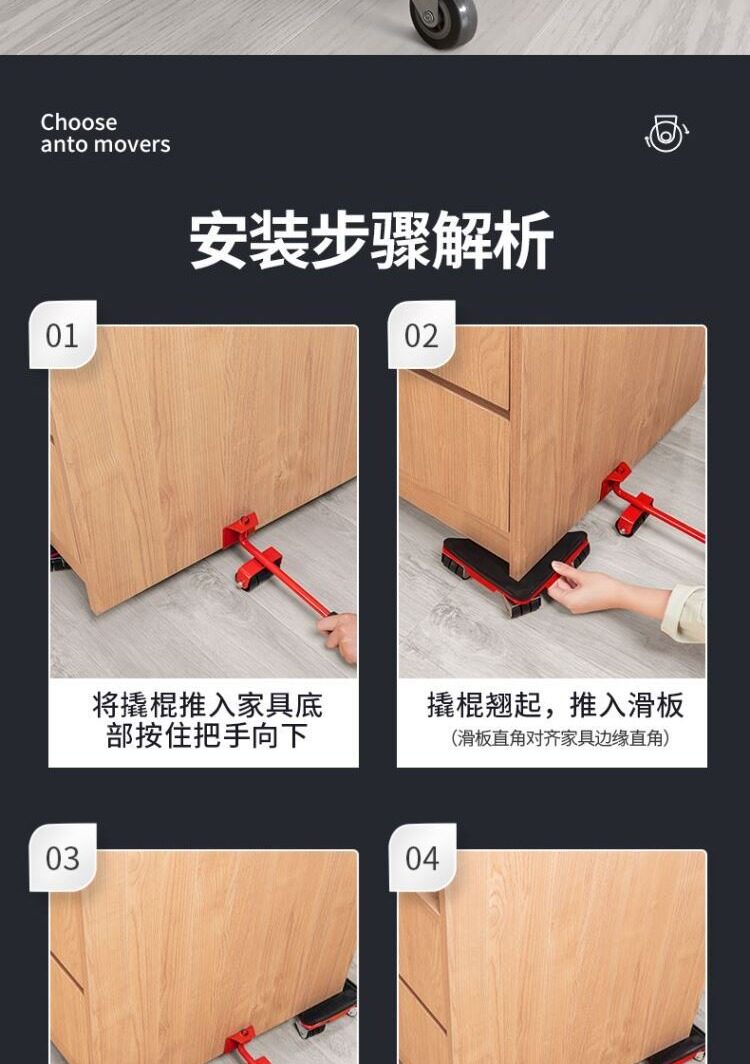 Choose
anto movers

安装步骤解析

01

将撬棍推入家具底部按住把手向下

02

撬棍翘起，推入滑板
(滑板直角对齐家具边缘直角)

03

04