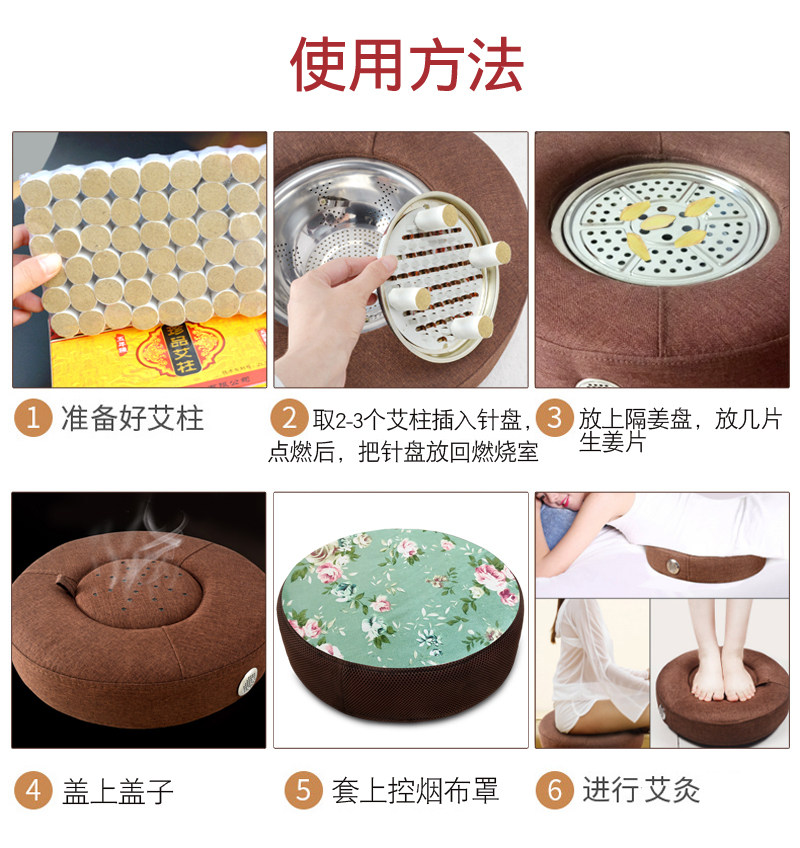 使用方法

珍品艾柱

1 准备好艾柱

2 取2-3个艾柱插入针盘，点燃后，把针盘放回燃烧室

3 放上隔姜盘，放几片生姜片

4 盖上盖子

5 套上控烟布罩

6 进行艾灸