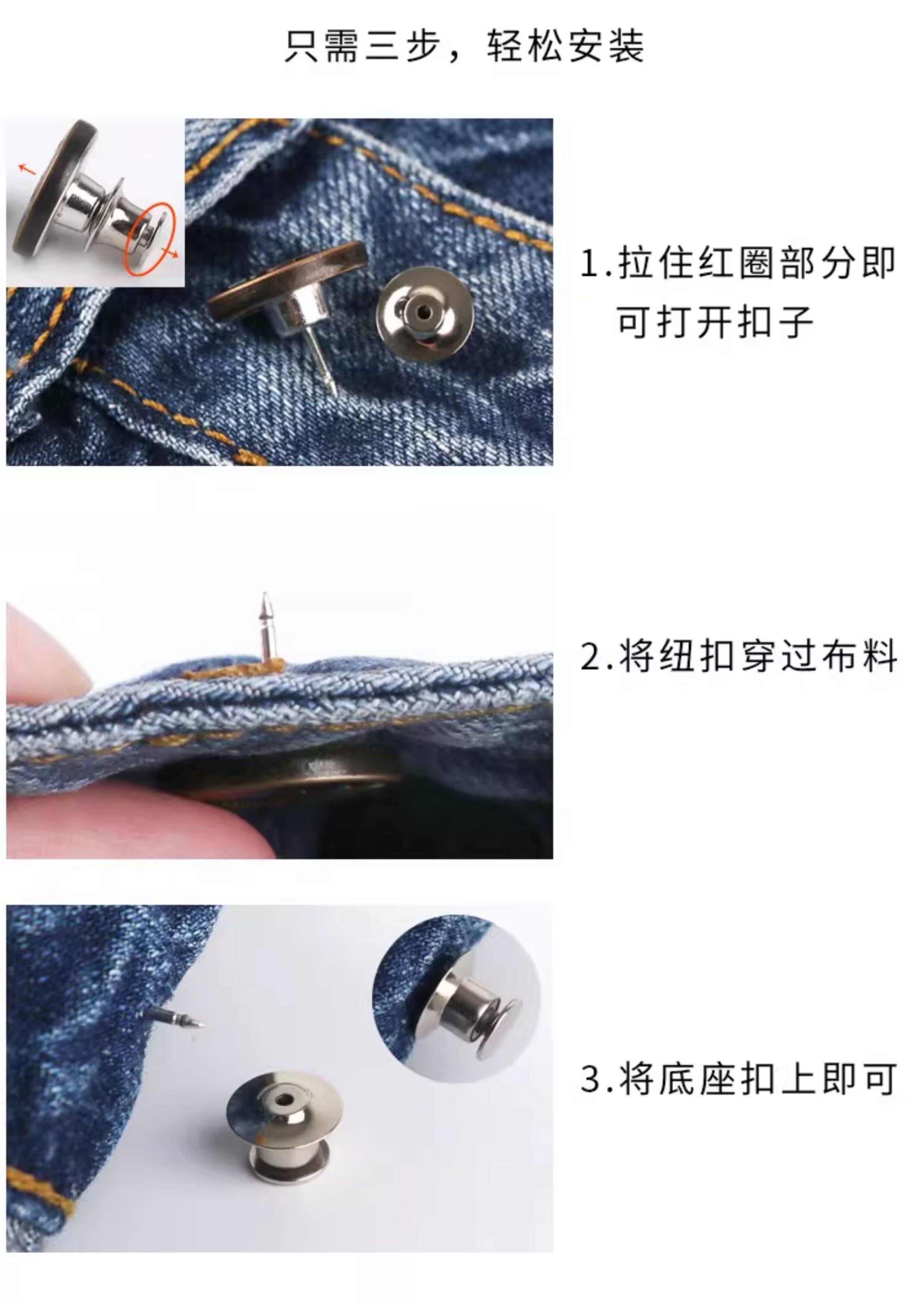 只需三步，轻松安装

1.拉住红圈部分即可打开扣子

2.将纽扣穿过布料

3.将底座扣上即可