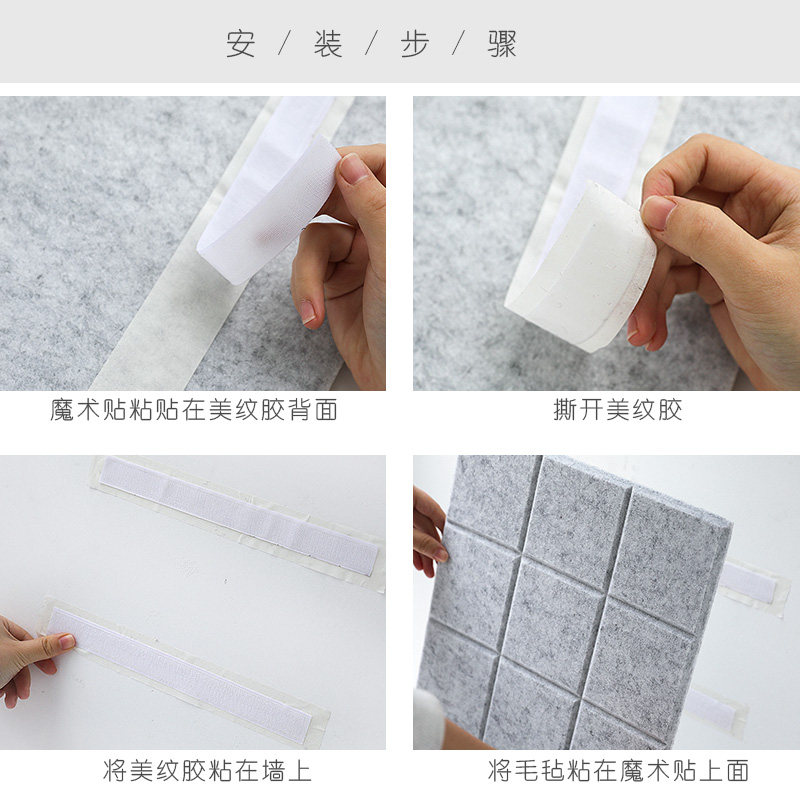 安 / 装 / 步 / 骤

魔术贴粘贴在美纹胶背面

撕开美纹胶

将美纹胶粘在墙上

将毛毡粘在魔术贴上面