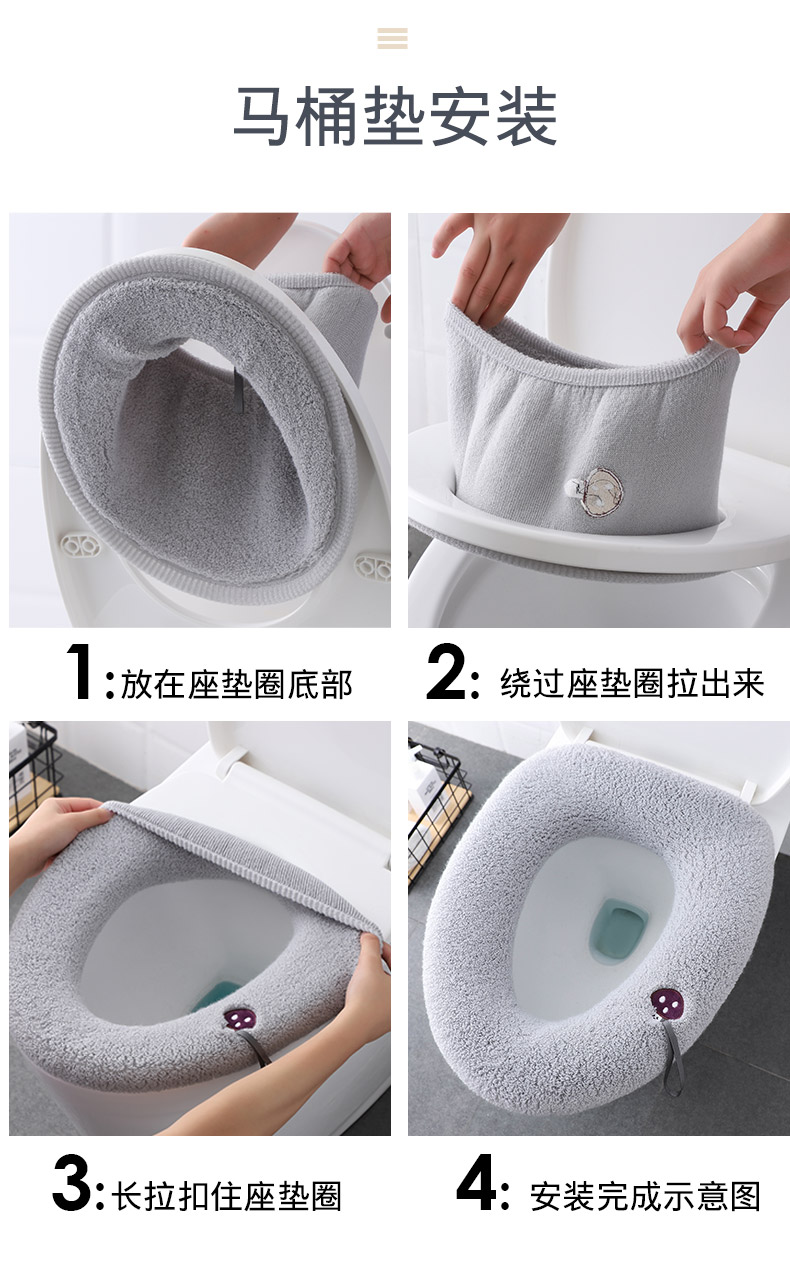 马桶垫安装

1:放在座垫圈底部

2: 绕过座垫圈拉出来

3:长拉扣住座垫圈

4: 安装完成示意图